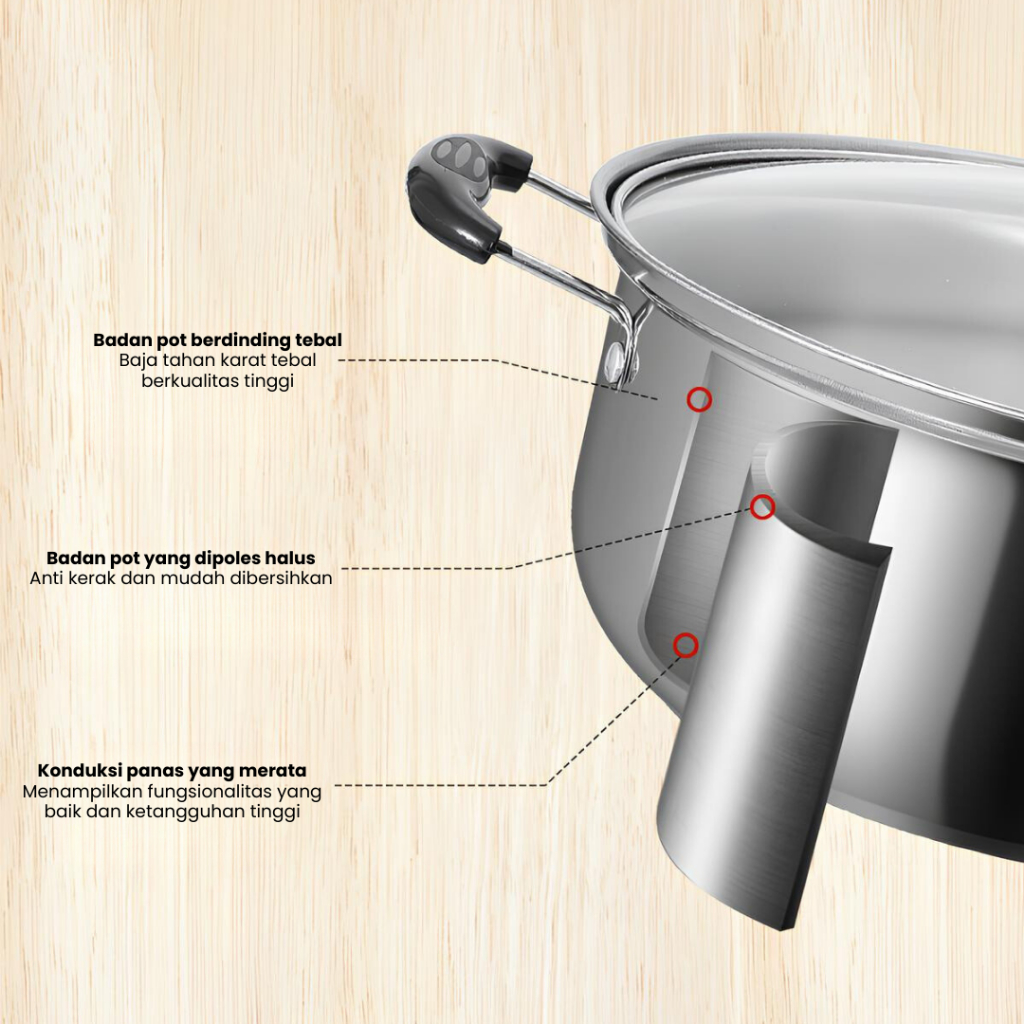 Badan pot berdinding tebal
Baja tahan karat tebal berkualitas tinggi

Badan pot yang dipoles halus
Anti kerak dan mudah dibersihkan

Konduksi panas yang merata
Menampilkan fungsionalitas yang baik dan ketangguhan tinggi