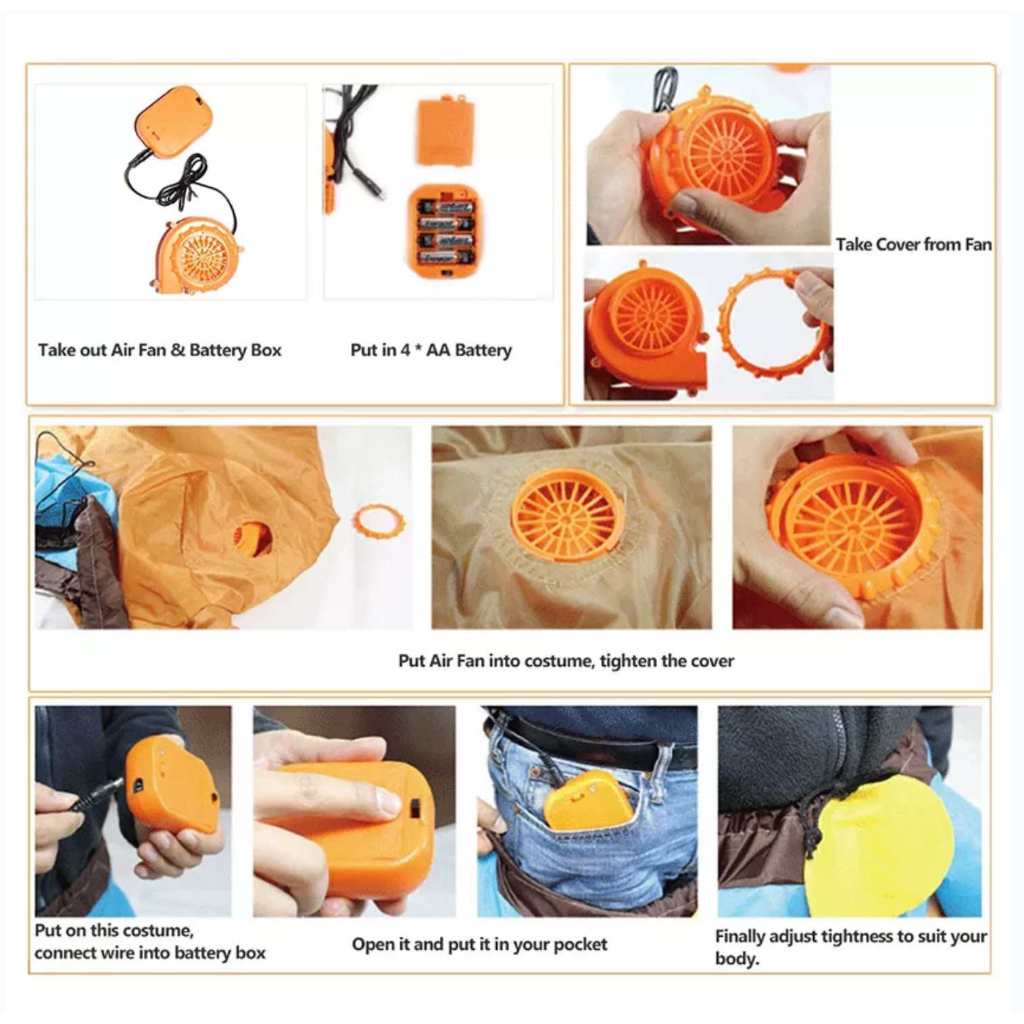 Take out Air Fan & Battery Box

Put in 4 * AA Battery

Take Cover from Fan

Put Air Fan into costume, tighten the cover

Put on this costume, connect wire into battery box

Open it and put it in your pocket

Finally adjust tightness to suit your body.