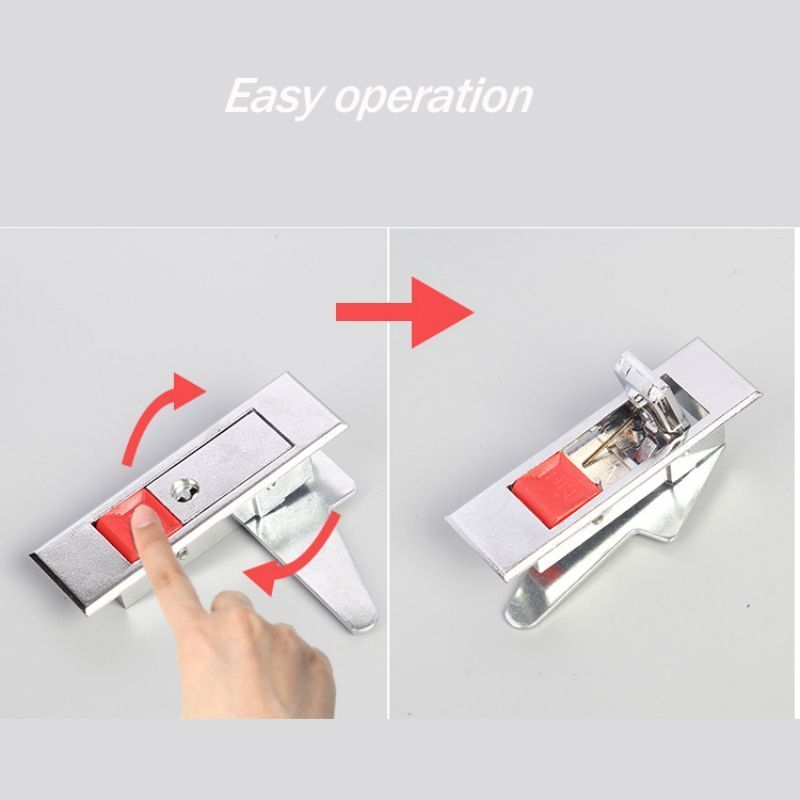 Easy operation