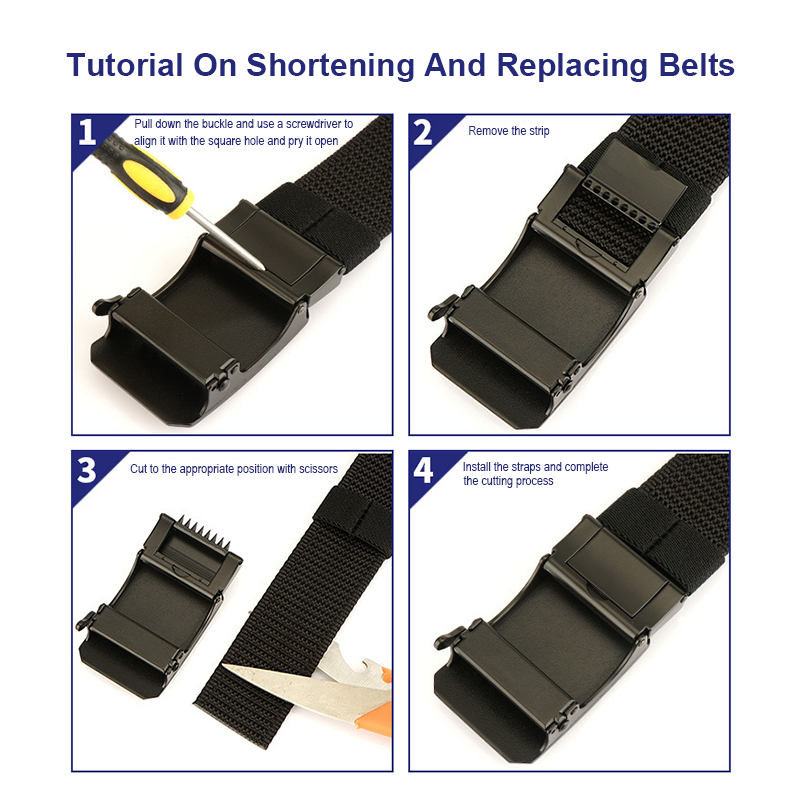 Tutorial On Shortening And Replacing Belts

1 Pull down the buckle and use a screwdriver to align it with the square hole and pry it open

2 Remove the strip

3 Cut to the appropriate position with scissors

4 Install the straps and complete the cutting process