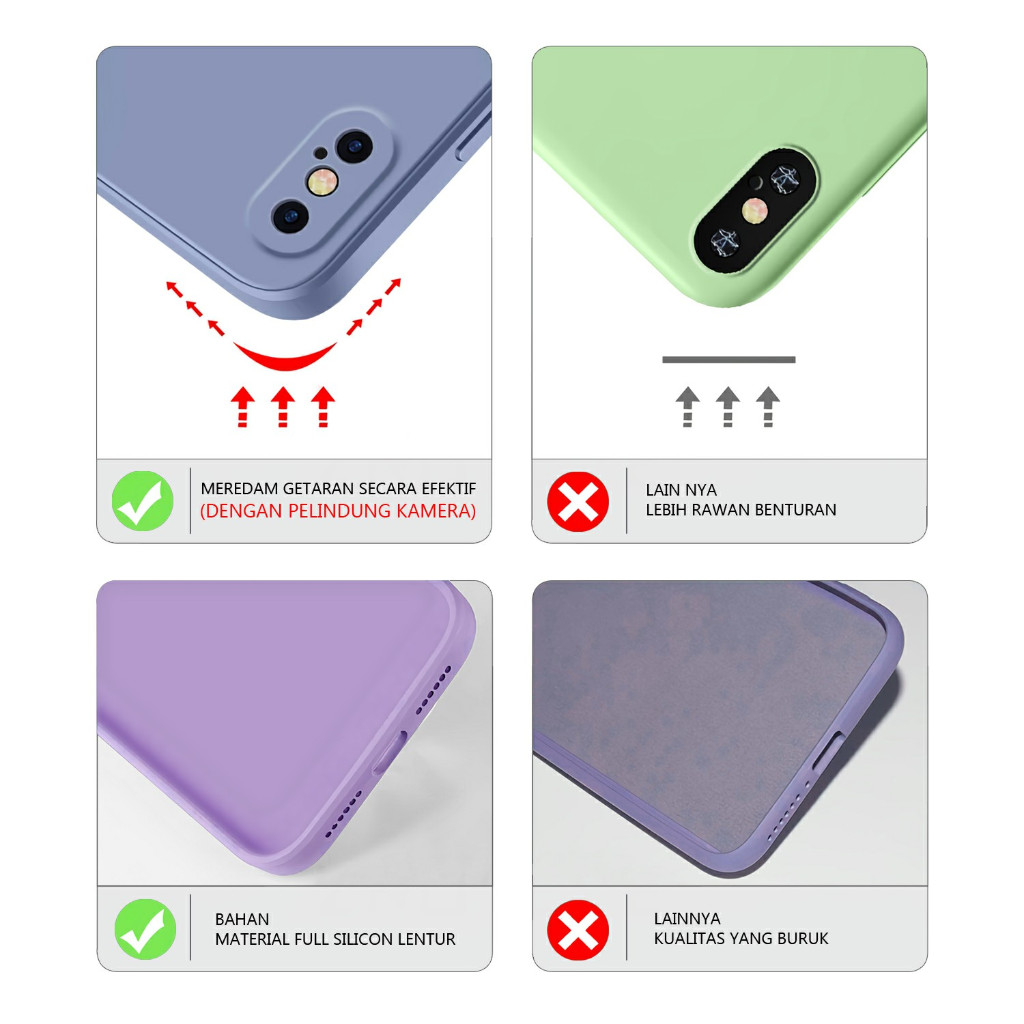 MEREDAM GETARAN SECARA EFEKTIF
(DENGAN PELINDUNG KAMERA)

LAIN NYA
LEBIH RAWAN BENTURAN

BAHAN
MATERIAL FULL SILICON LENTUR

LAINNYA
KUALITAS YANG BURUK