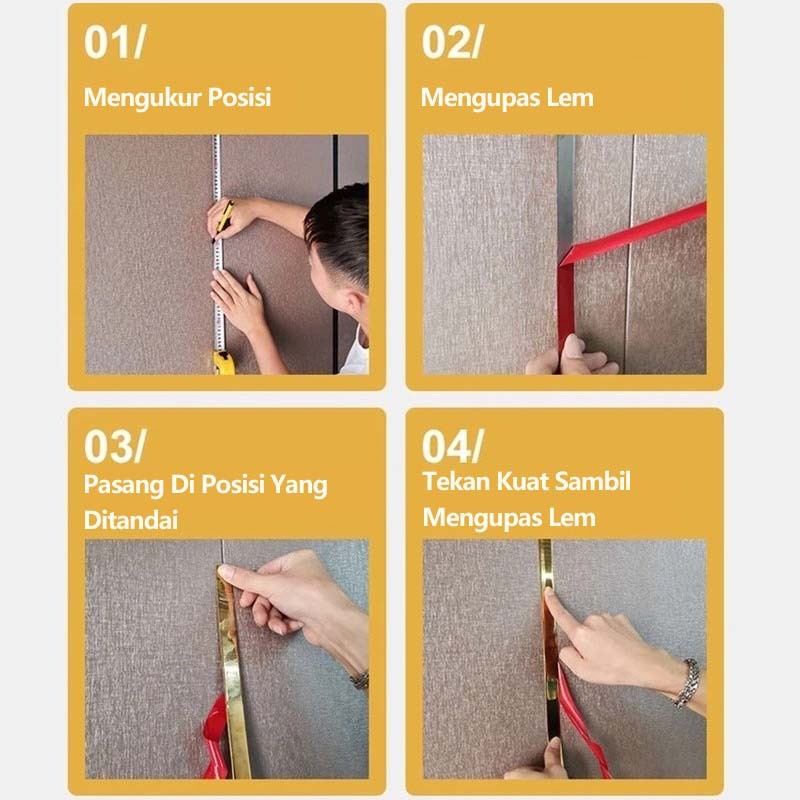 01/
Mengukur Posisi

02/
Mengupas Lem

03/
Pasang Di Posisi Yang Ditandai

04/
Tekan Kuat Sambil Mengupas Lem