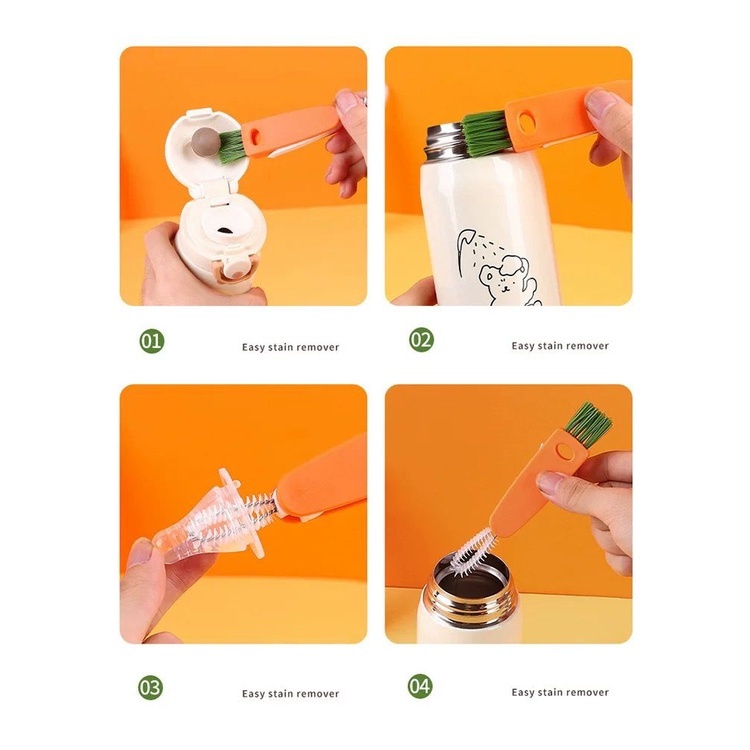 01 Easy stain remover

02 Easy stain remover

03 Easy stain remover

04 Easy stain remover