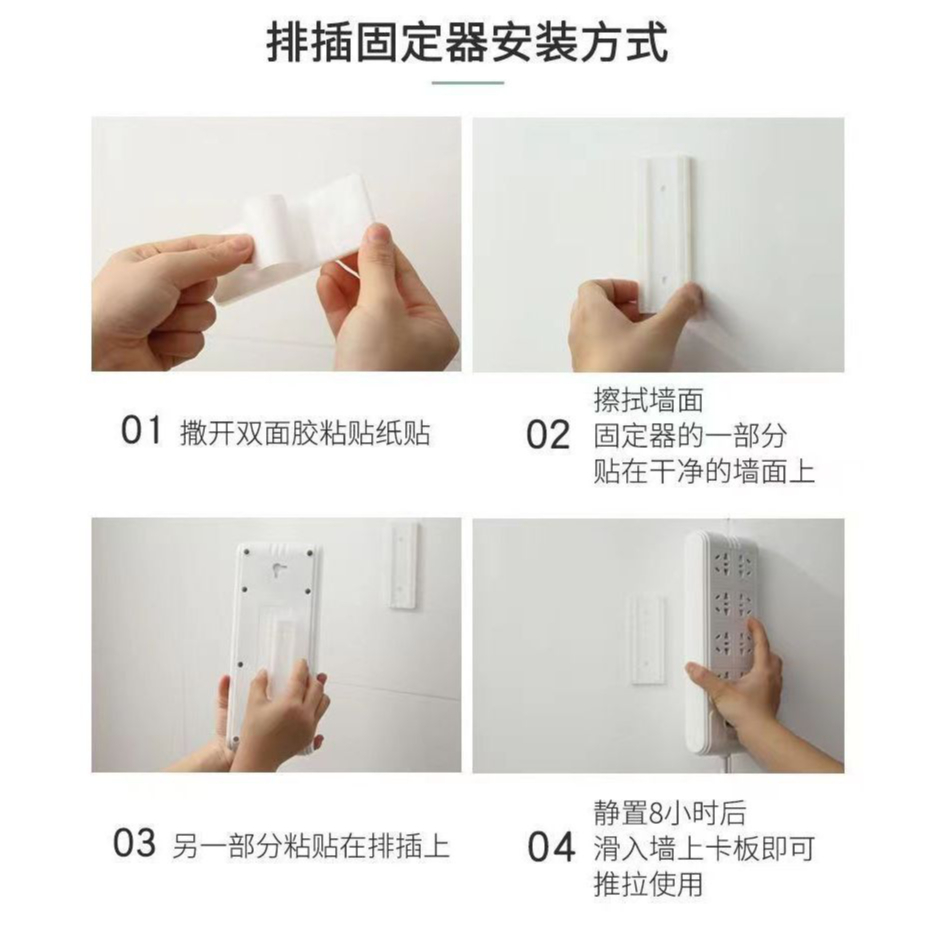 排插固定器安装方式

01 撒开双面胶粘贴纸贴

02 擦拭墙面
固定器的一部分
贴在干净的墙面上

03 另一部分粘贴在排插上

04 静置8小时后
滑入墙上卡板即可
推拉使用