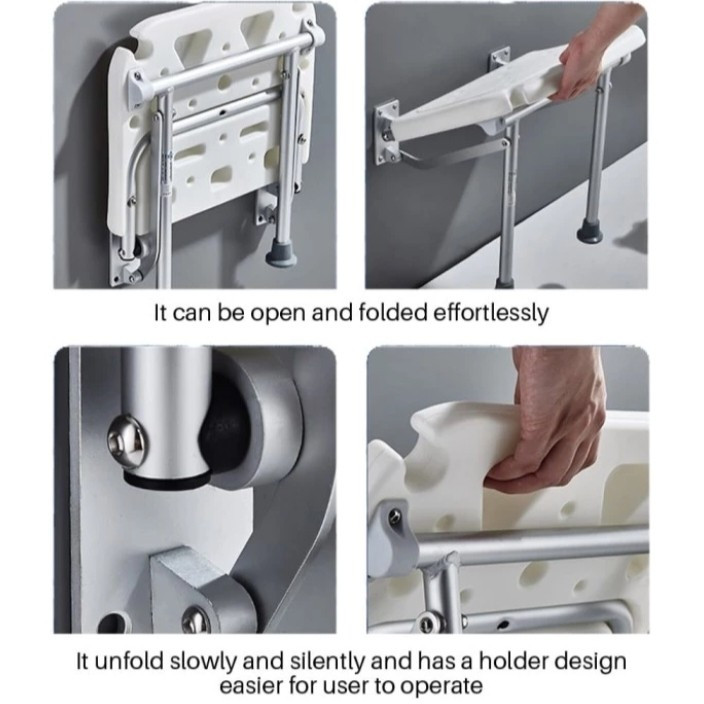 It can be open and folded effortlessly

It unfold slowly and silently and has a holder design easier for user to operate