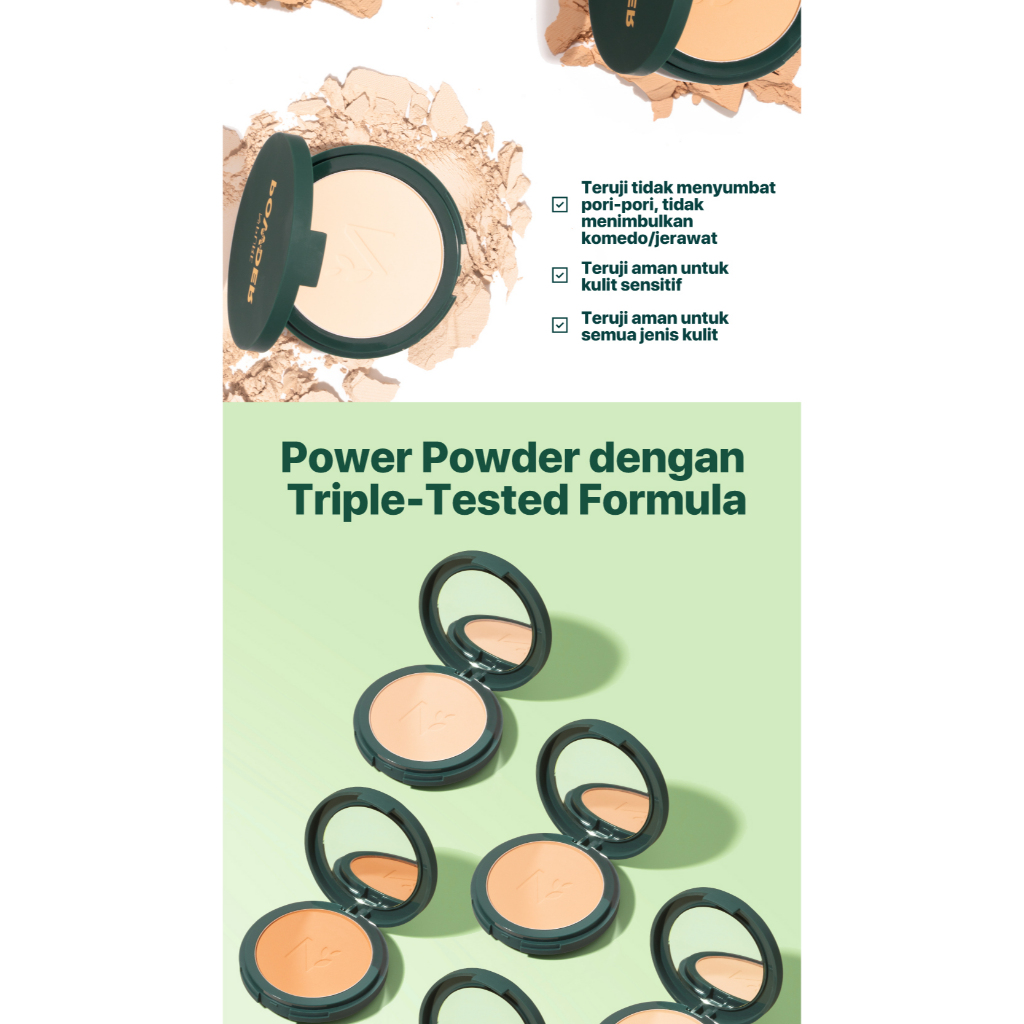 POWDER

Teruji tidak menyumbat pori-pori, tidak menimbulkan komedo/jerawat

Teruji aman untuk kulit sensitif

Teruji aman untuk semua jenis kulit

Power Powder dengan Triple-Tested Formula