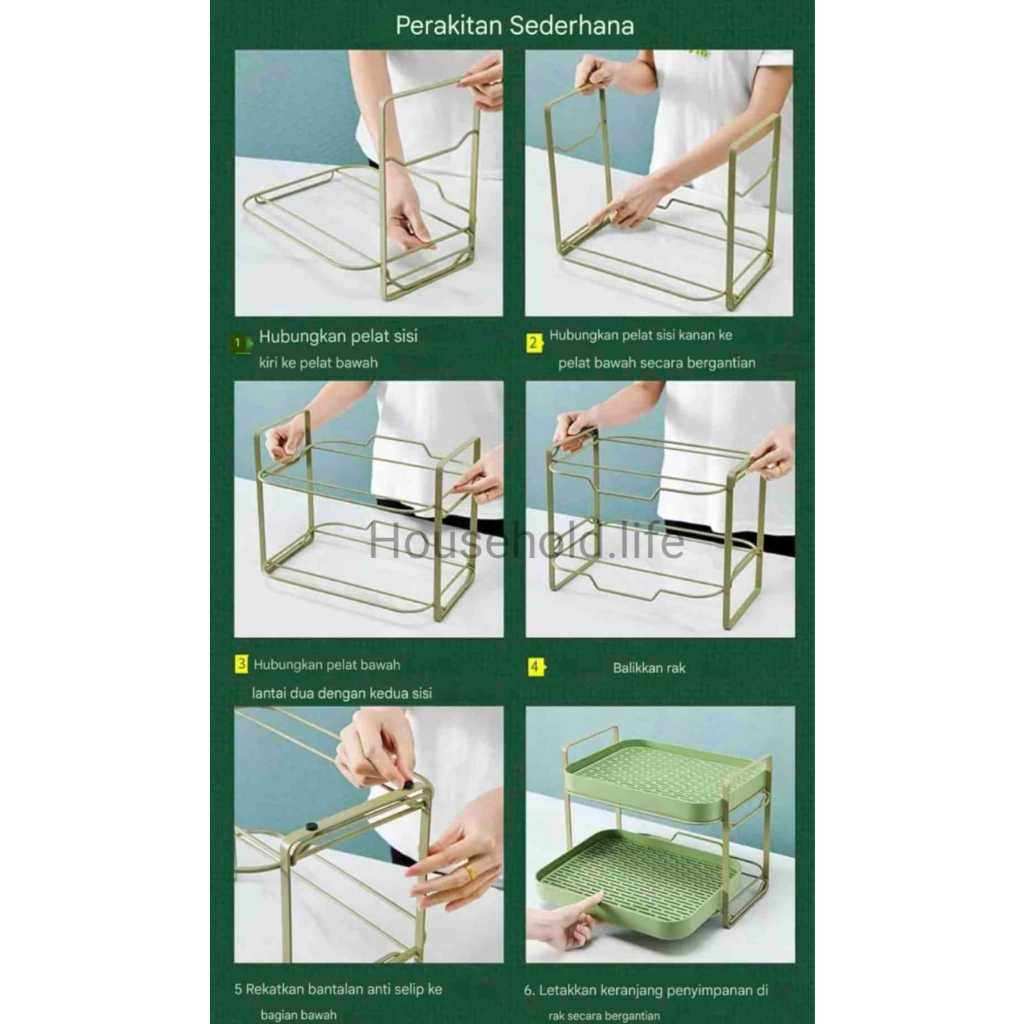 Perakitan Sederhana

1 Hubungkan pelat sisi kiri ke pelat bawah

2 Hubungkan pelat sisi kanan ke pelat bawah secara bergantian

Household.life

3 Hubungkan pelat bawah lantai dua dengan kedua sisi

4 Balikkan rak

5 Rekatkan bantalan anti selip ke bagian bawah

6. Letakkan keranjang penyimpanan di rak secara bergantian