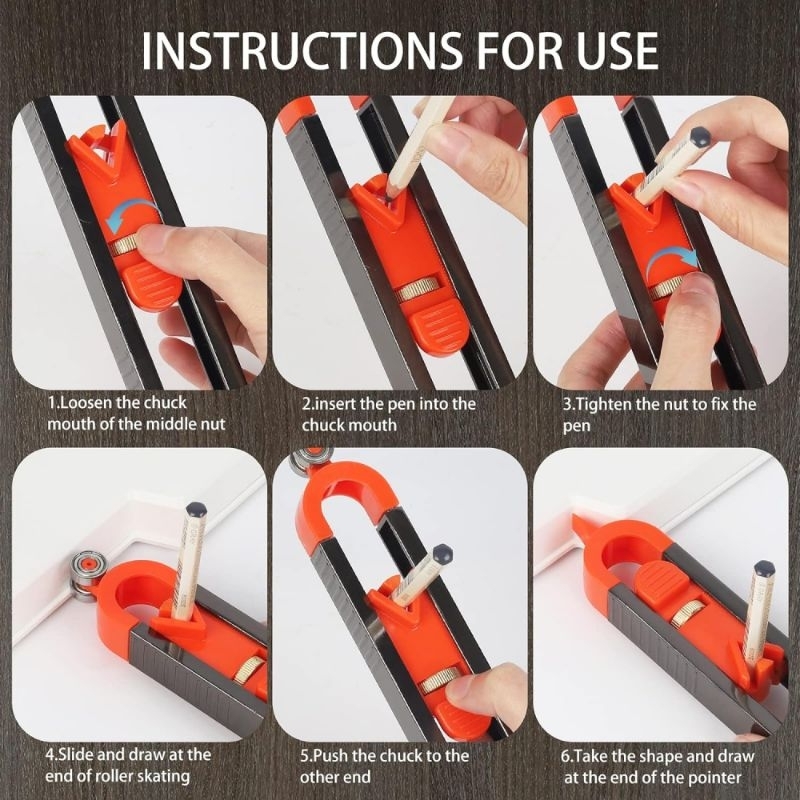 INSTRUCTIONS FOR USE

1.Loosen the chuck mouth of the middle nut

2.insert the pen into the chuck mouth

3.Tighten the nut to fix the pen

4.Slide and draw at the end of roller skating

5.Push the chuck to the other end

6.Take the shape and draw at the end of the pointer