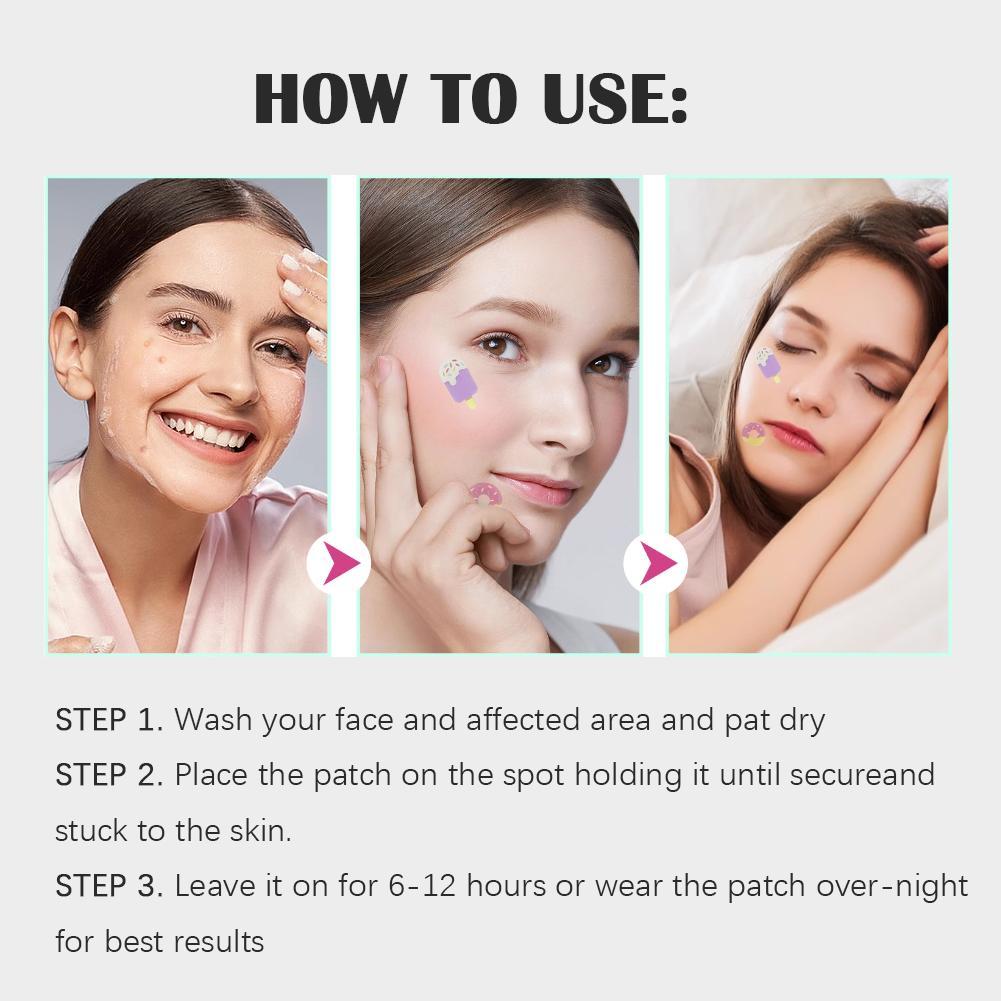 HOW TO USE:

STEP 1. Wash your face and affected area and pat dry
STEP 2. Place the patch on the spot holding it until secureand stuck to the skin.
STEP 3. Leave it on for 6-12 hours or wear the patch over-night for best results