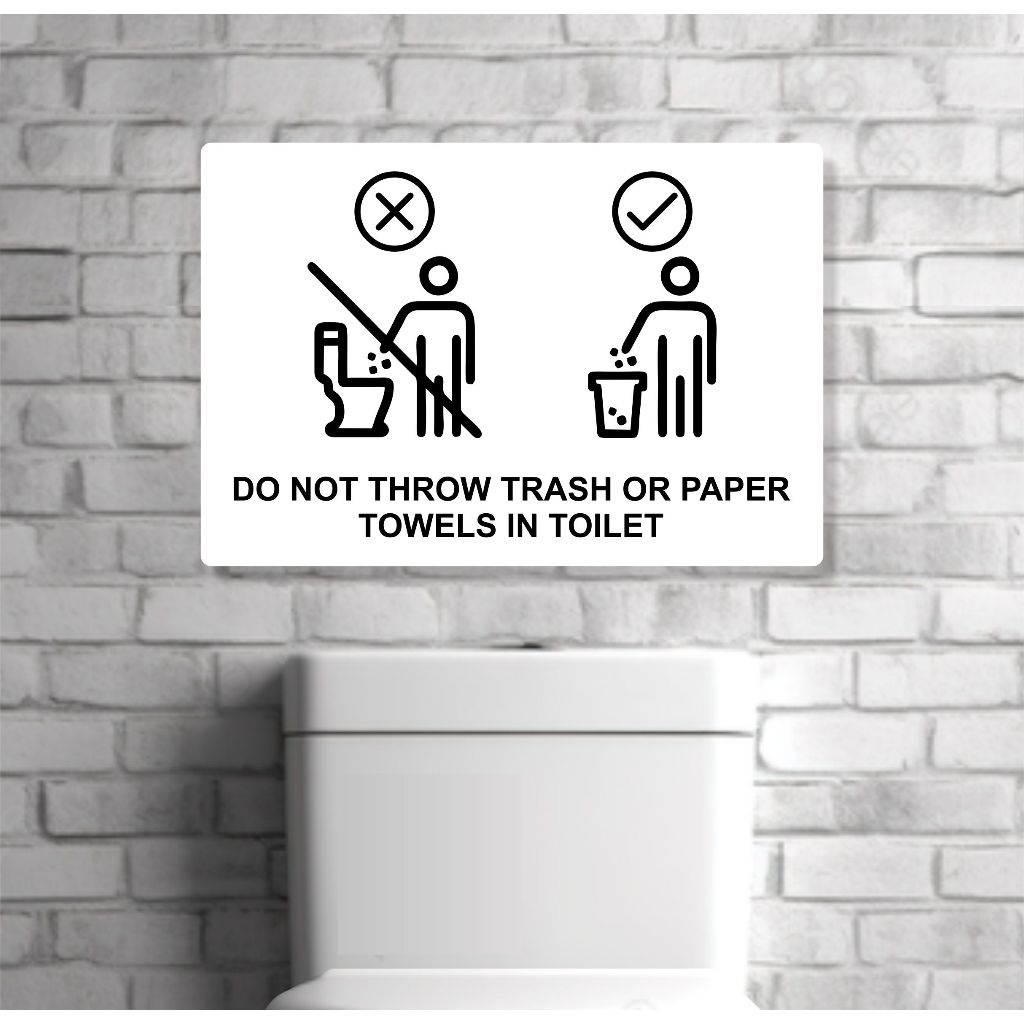 DO NOT THROW TRASH OR PAPER TOWELS IN TOILET