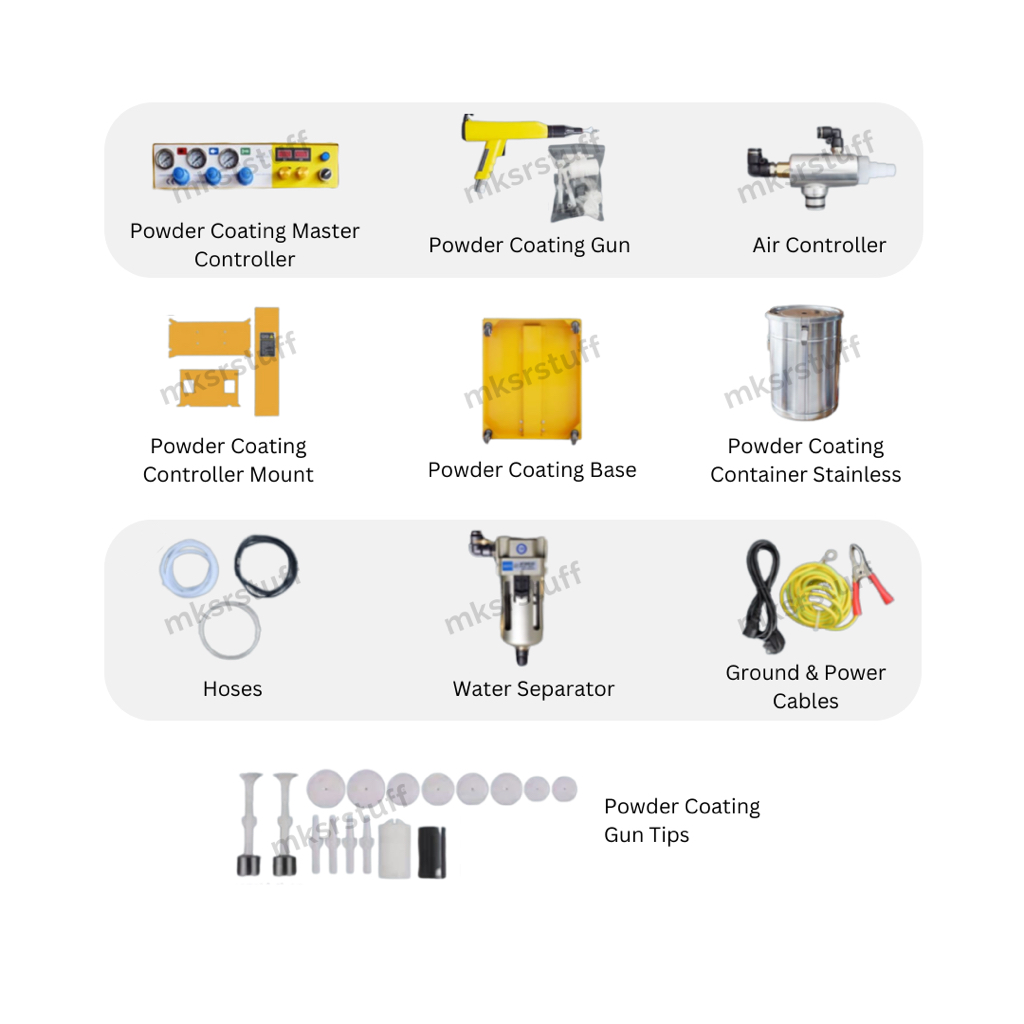 mksrstuff
Powder Coating Master Controller

mksrstuff
Powder Coating Gun

mksrstuff
Air Controller

mksrstuff
Powder Coating Controller Mount

mksrstuff
Powder Coating Base

mksrstuff
Powder Coating Container Stainless

mksrstuff
Hoses

mksrstuff
Water Separator

mksrstuff
Ground & Power Cables

mksrstuff
Powder Coating Gun Tips