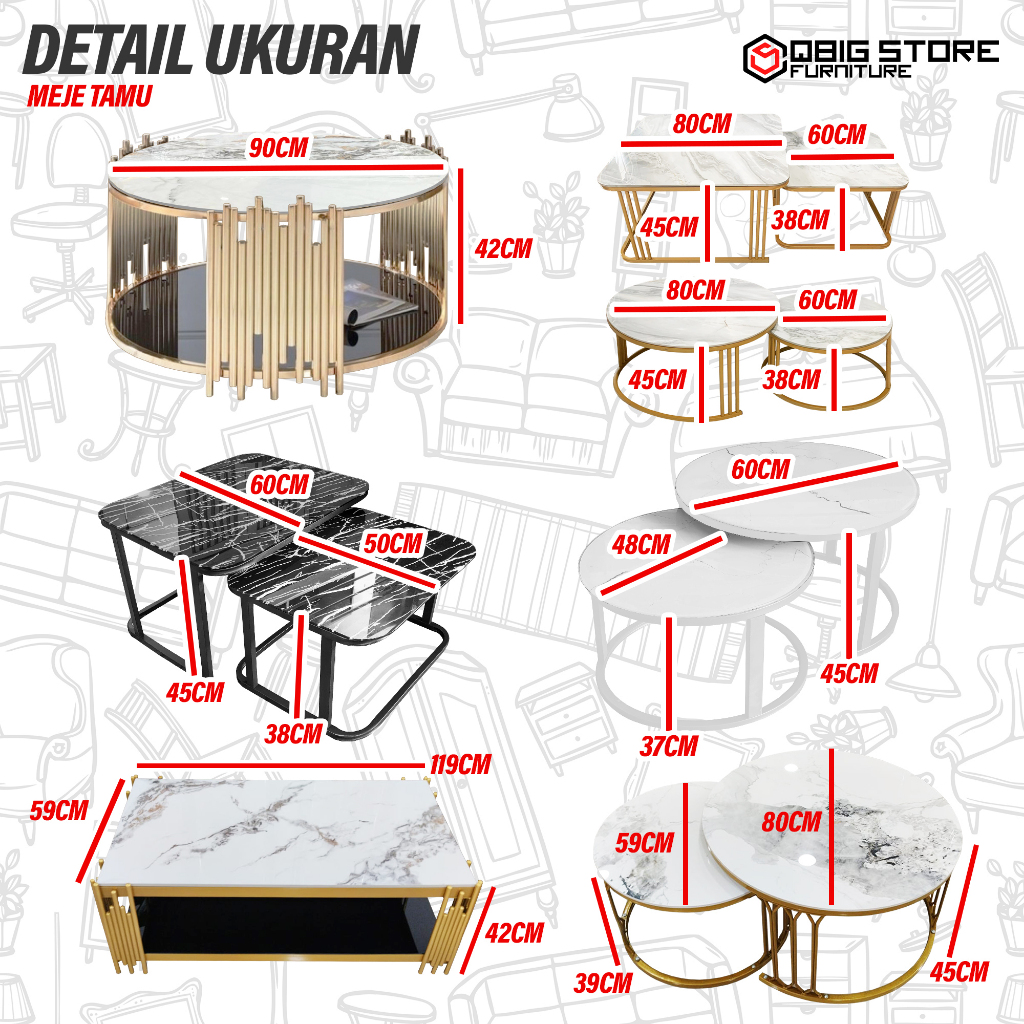 DETAIL UKURAN
MEJE TAMU

QBIG STORE
FURNITURE

90CM
42CM

80CM
60CM
45CM
38CM

80CM
60CM
45CM
38CM

60CM
50CM
45CM
38CM

60CM
48CM
45CM
37CM

119CM
59CM
42CM

59CM
80CM
39CM
45CM