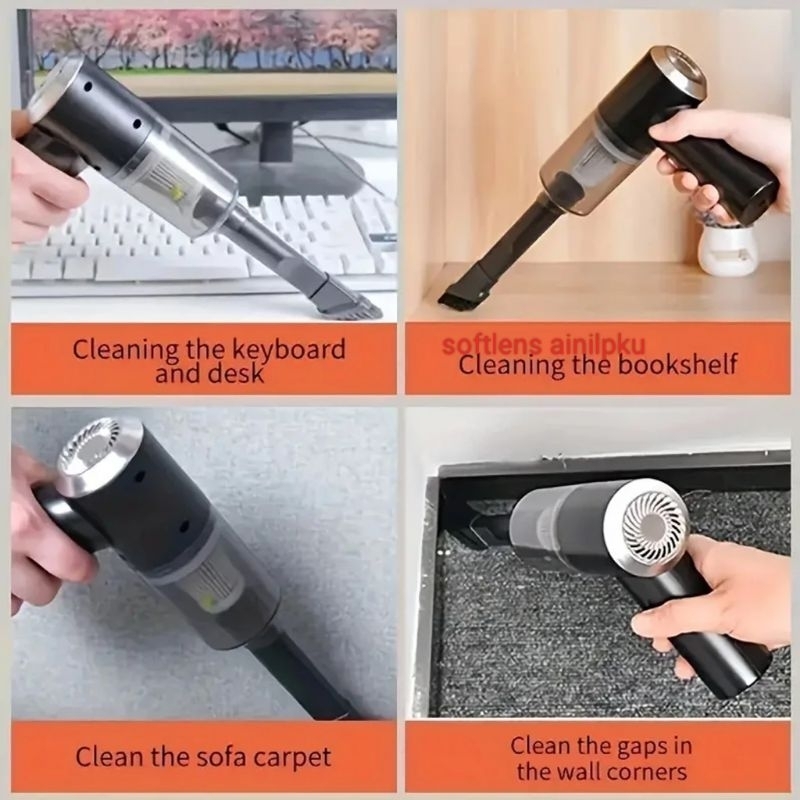 Cleaning the keyboard and desk

softlens ainilpku
Cleaning the bookshelf

Clean the sofa carpet

Clean the gaps in the wall corners