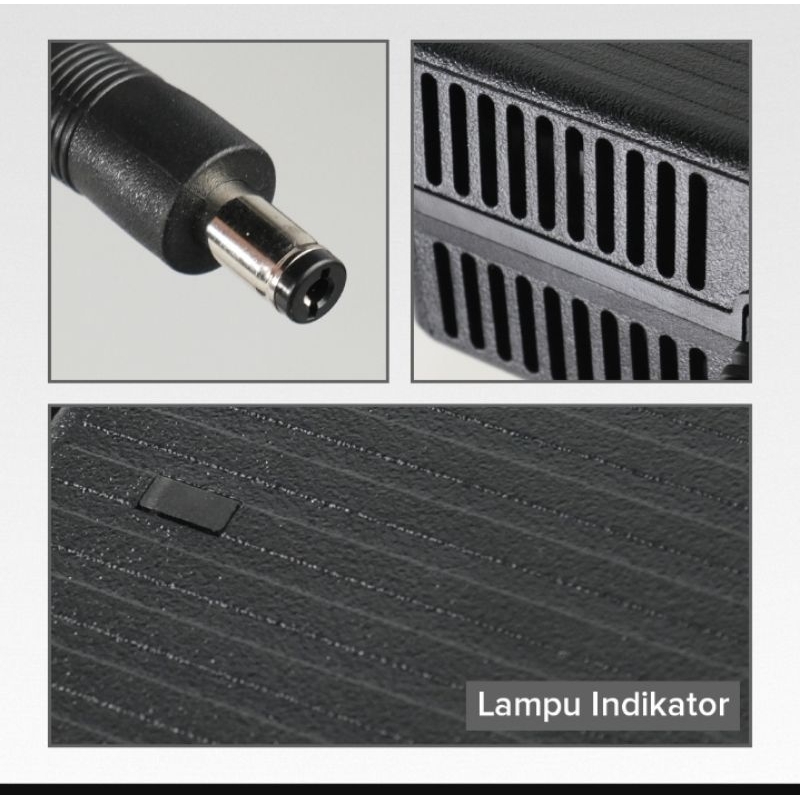 Lampu Indikator