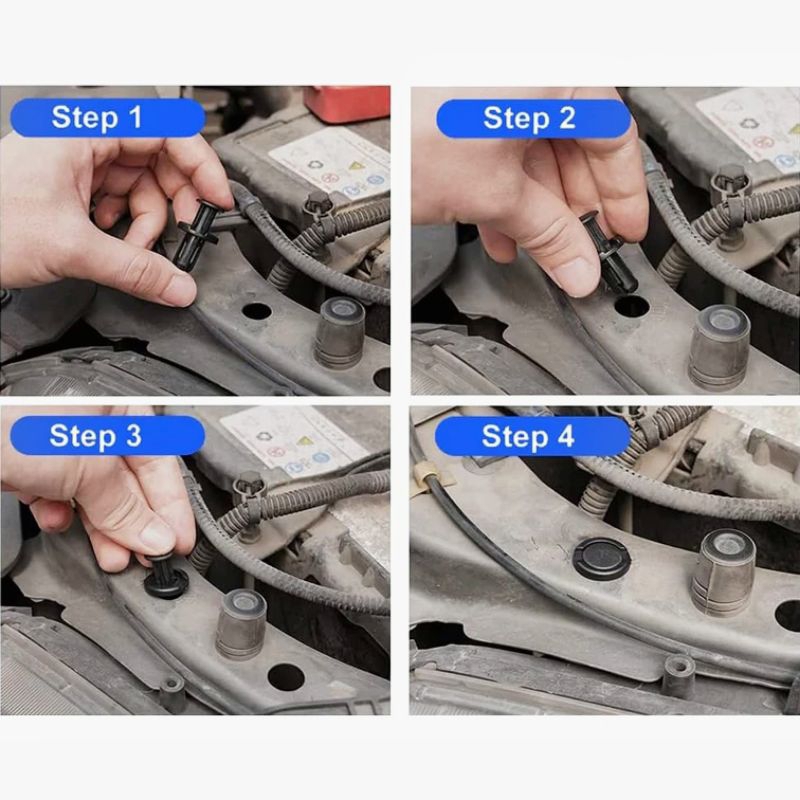 Step 1

Step 2

Step 3

Step 4