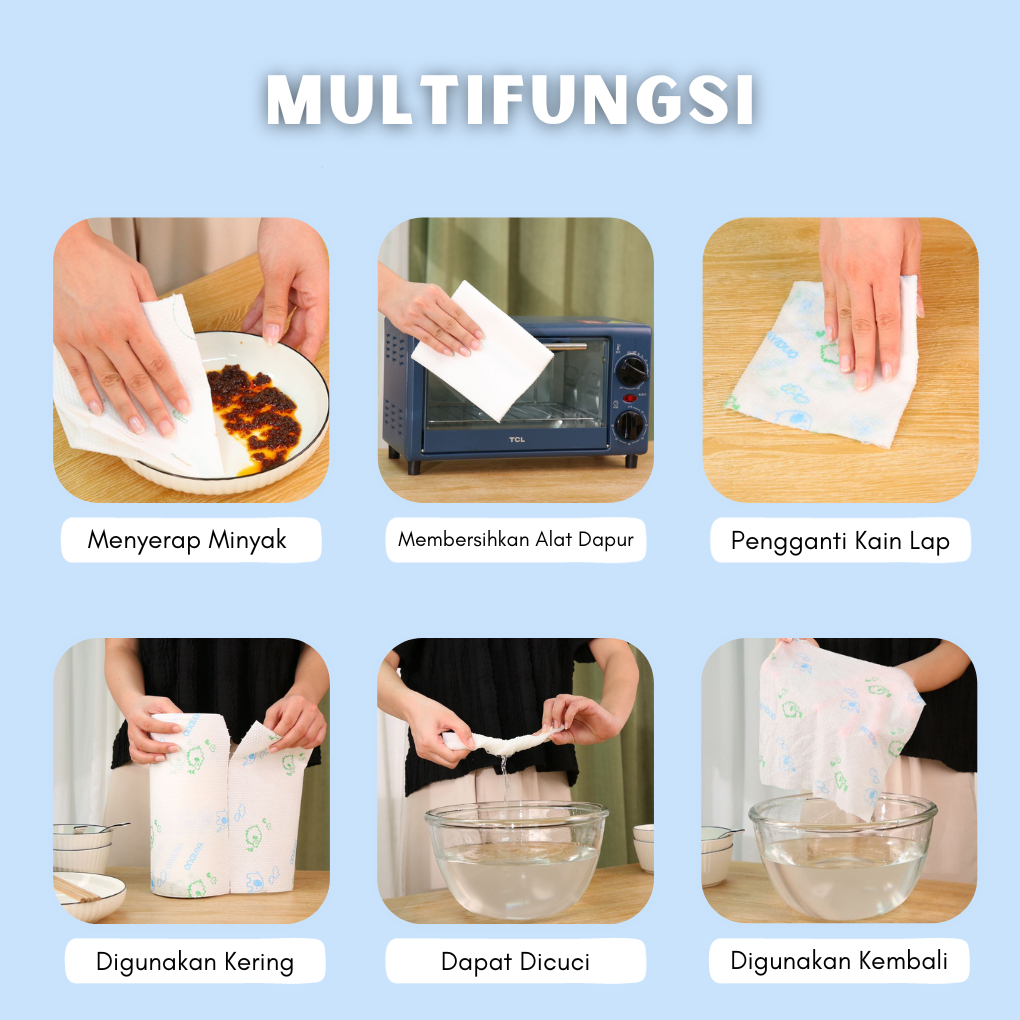 MULTIFUNGSI

Menyerap Minyak

TCL

Membersihkan Alat Dapur

Pengganti Kain Lap

Digunakan Kering

Dapat Dicuci

Digunakan Kembali