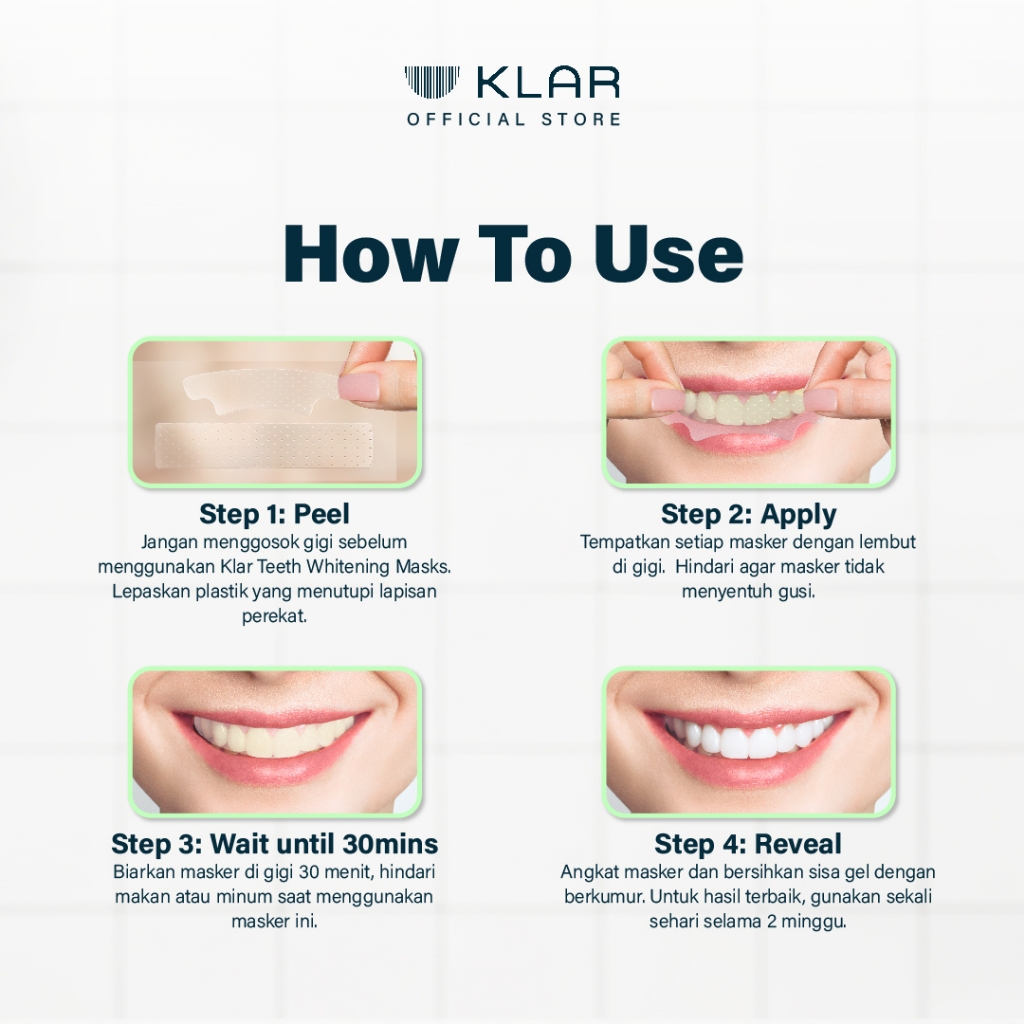 KLAR
OFFICIAL STORE

How To Use

Step 1: Peel
Jangan menggosok gigi sebelum menggunakan Klar Teeth Whitening Masks. Lepaskan plastik yang menutupi lapisan perekat.

Step 2: Apply
Tempatkan setiap masker dengan lembut di gigi. Hindari agar masker tidak menyentuh gusi.

Step 3: Wait until 30mins
Biarkan masker di gigi 30 menit, hindari makan atau minum saat menggunakan masker ini.

Step 4: Reveal
Angkat masker dan bersihkan sisa gel dengan berkumur. Untuk hasil terbaik, gunakan sekali sehari selama 2 minggu.