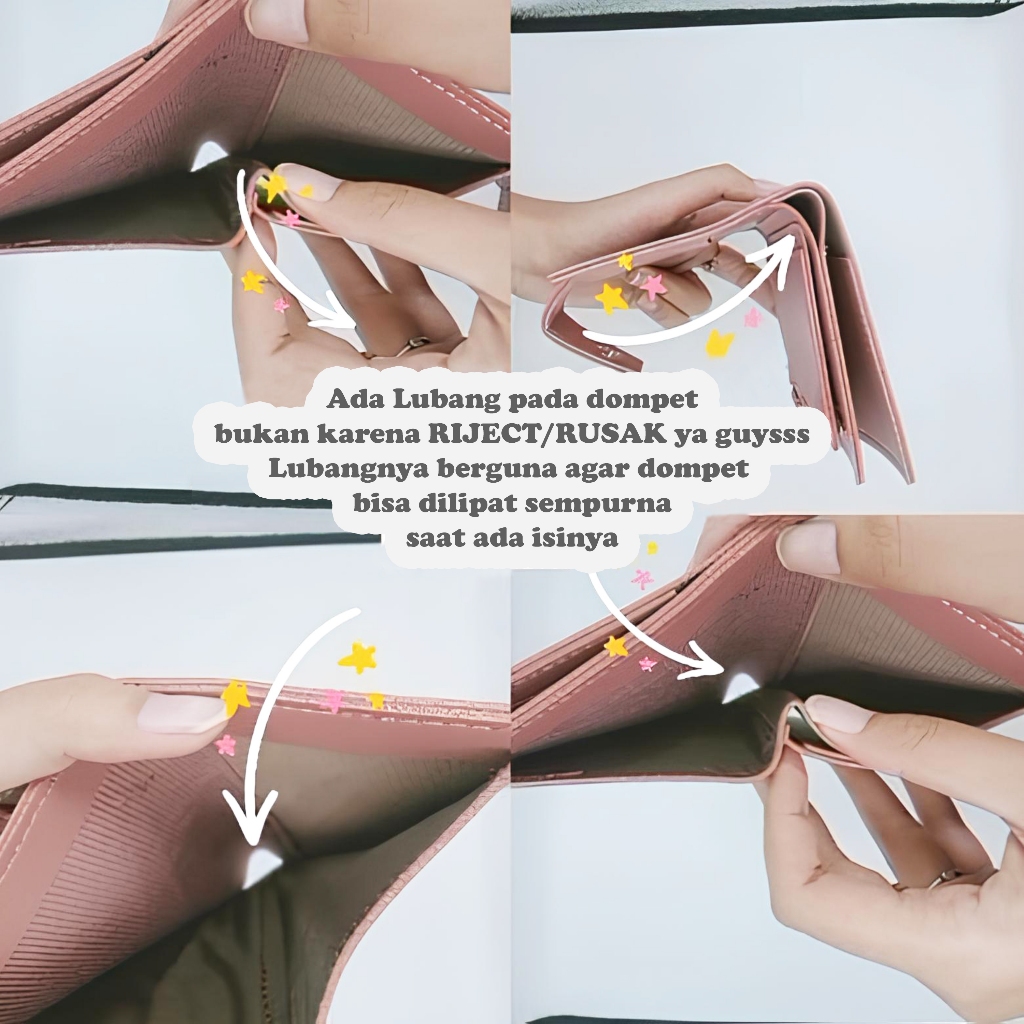 Ada Lubang pada dompet
bukan karena RIJECT/RUSAK ya guysss
Lubangnya berguna agar dompet
bisa dilipat sempurna
saat ada isinya