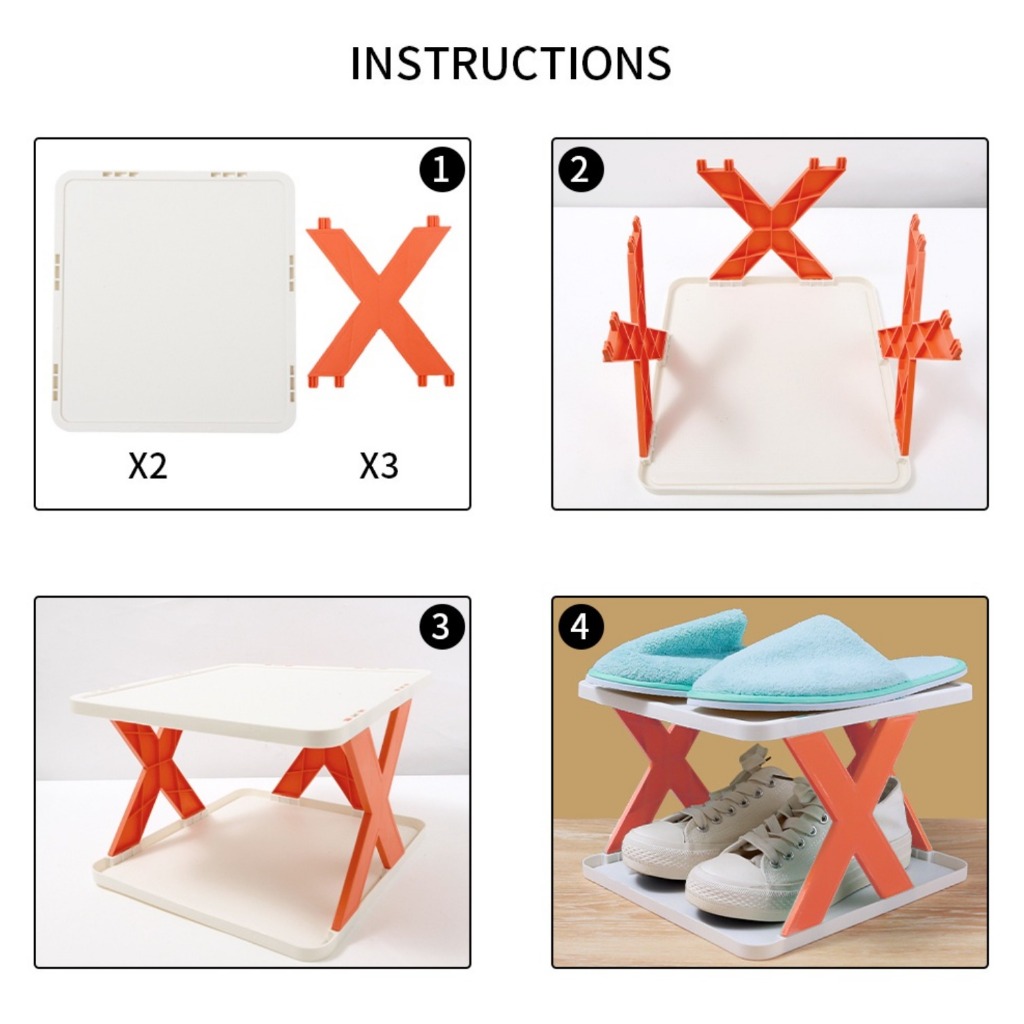 INSTRUCTIONS

1

X2

X3

2

3

4