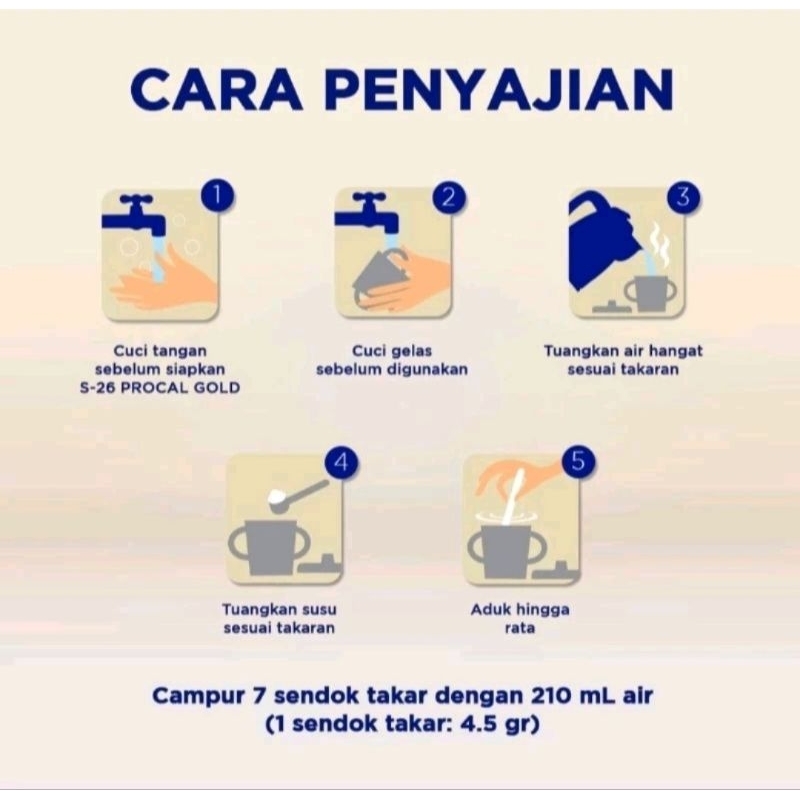 CARA PENYAJIAN

1
Cuci tangan sebelum siapkan S-26 PROCAL GOLD

2
Cuci gelas sebelum digunakan

3
Tuangkan air hangat sesuai takaran

4
Tuangkan susu sesuai takaran

5
Aduk hingga rata

Campur 7 sendok takar dengan 210 mL air
(1 sendok takar: 4.5 gr)