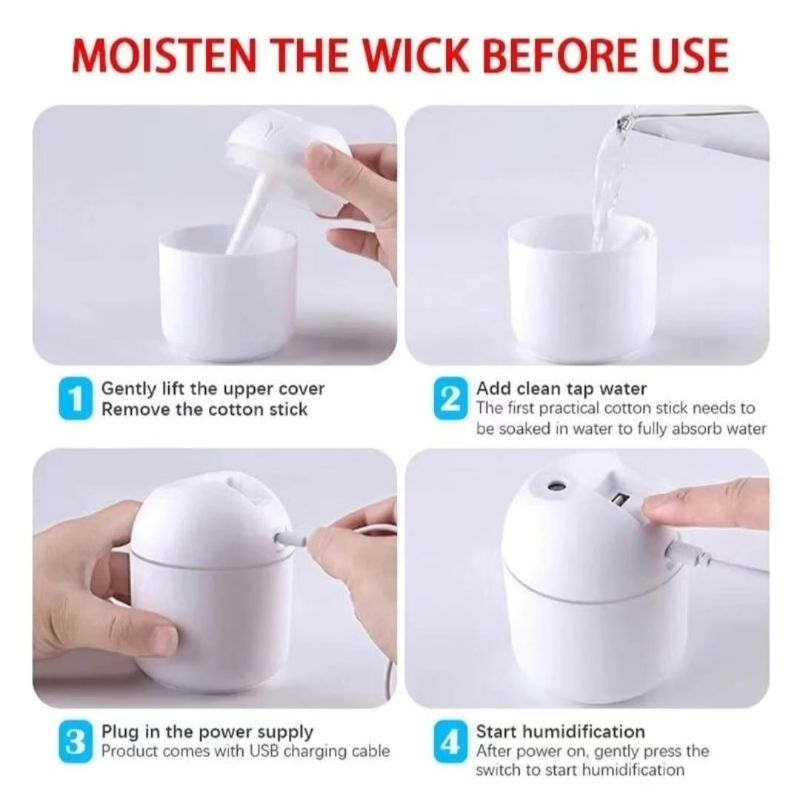 MOISTEN THE WICK BEFORE USE

1 Gently lift the upper cover
Remove the cotton stick

2 Add clean tap water
The first practical cotton stick needs to be soaked in water to fully absorb water

3 Plug in the power supply
Product comes with USB charging cable

4 Start humidification
After power on, gently press the switch to start humidification