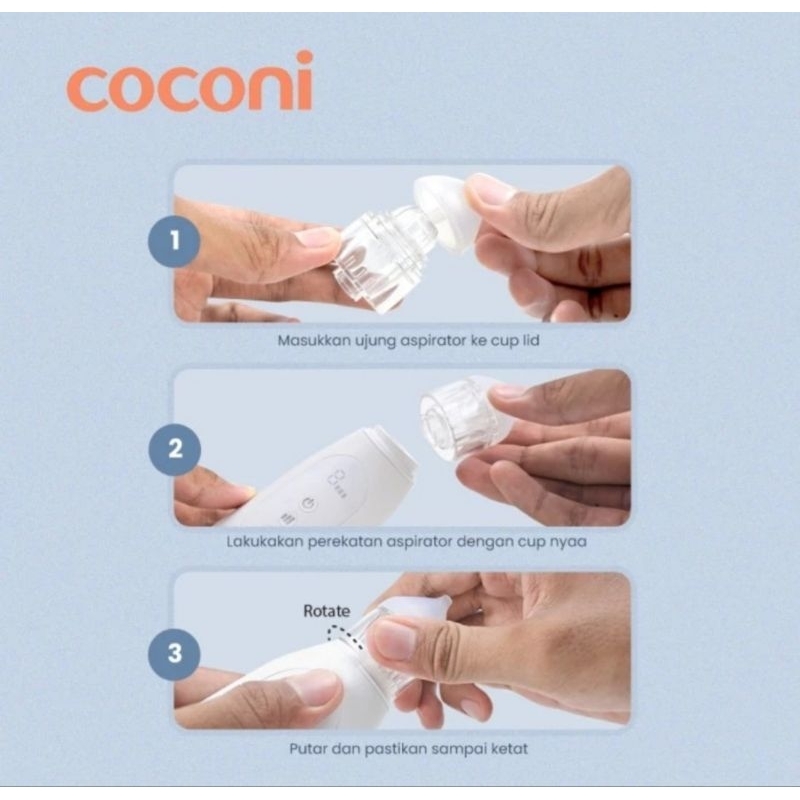 coconi

1

Masukkan ujung aspirator ke cup lid

2

Lakukakan perekatan aspirator dengan cup nyaa

3

Rotate

Putar dan pastikan sampai ketat