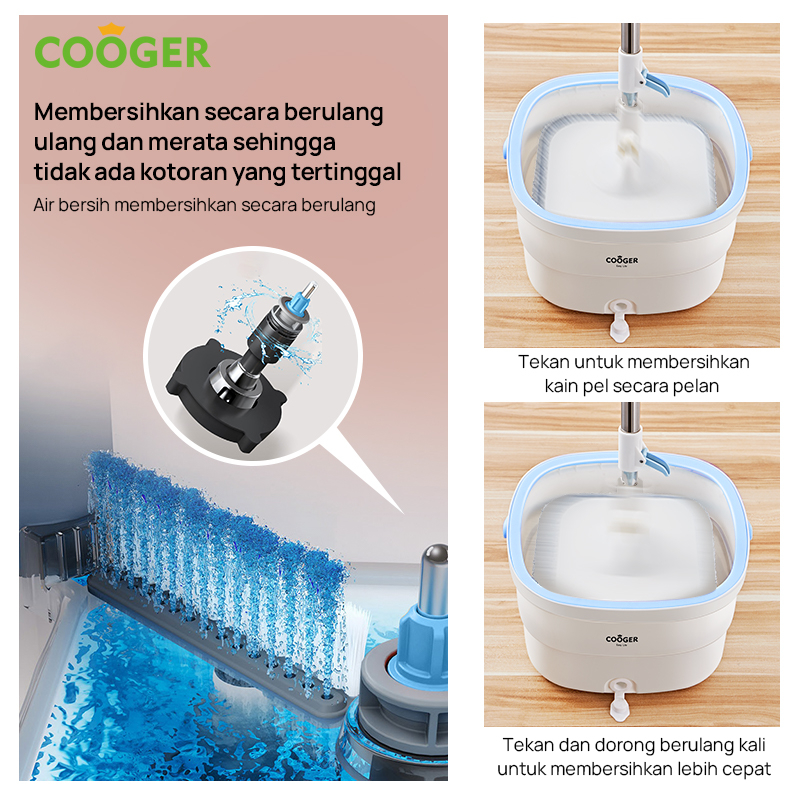 COOGER

Membersihkan secara berulang ulang dan merata sehingga tidak ada kotoran yang tertinggal

Air bersih membersihkan secara berulang

COOGER

Tekan untuk membersihkan kain pel secara pelan

COOGER

Tekan dan dorong berulang kali untuk membersihkan lebih cepat