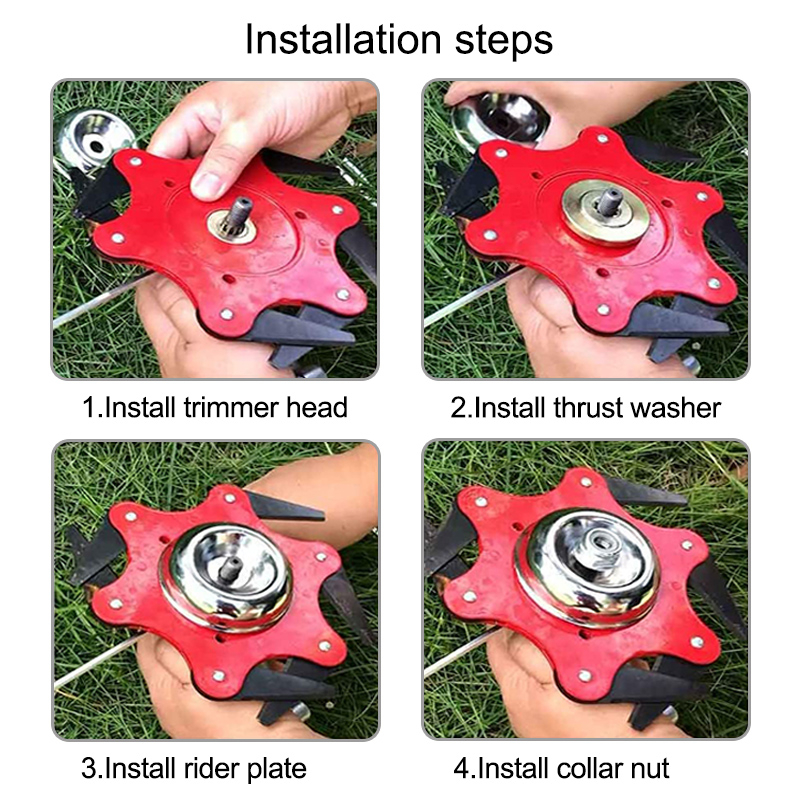 Installation steps

1.Install trimmer head

2.Install thrust washer

3.Install rider plate

4.Install collar nut