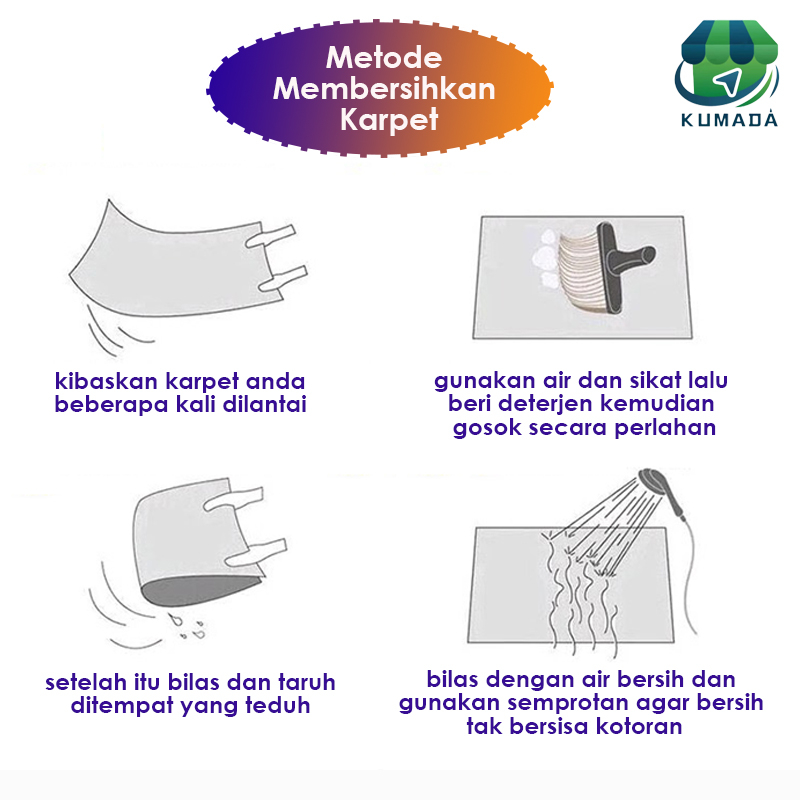 Metode Membersihkan Karpet

KUMADA

kibaskan karpet anda beberapa kali dilantai

gunakan air dan sikat lalu beri deterjen kemudian gosok secara perlahan

setelah itu bilas dan taruh ditempat yang teduh

bilas dengan air bersih dan gunakan semprotan agar bersih tak bersisa kotoran