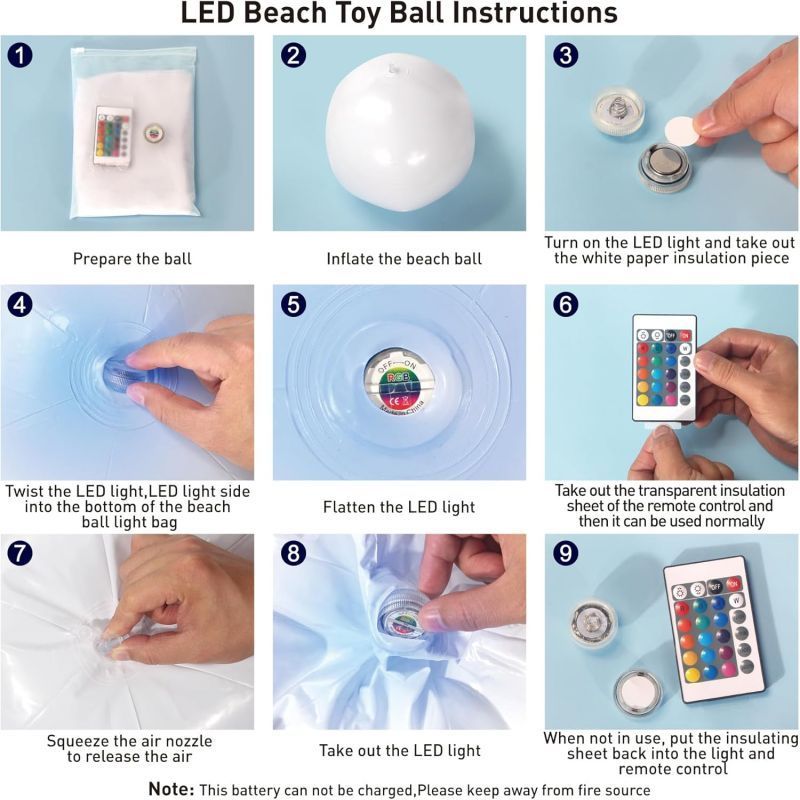 LED Beach Toy Ball Instructions

1

Prepare the ball

2

Inflate the beach ball

3

Turn on the LED light and take out the white paper insulation piece

4

Twist the LED light,LED light side into the bottom of the beach ball light bag

5

OFF ON
RGB
CE
Made in China

Flatten the LED light

6

OFF ON

Take out the transparent insulation sheet of the remote control and then it can be used normally

7

Squeeze the air nozzle to release the air

8

Take out the LED light

9

OFF ON
W

When not in use, put the insulating sheet back into the light and remote control

Note: This battery can not be charged,Please keep away from fire source