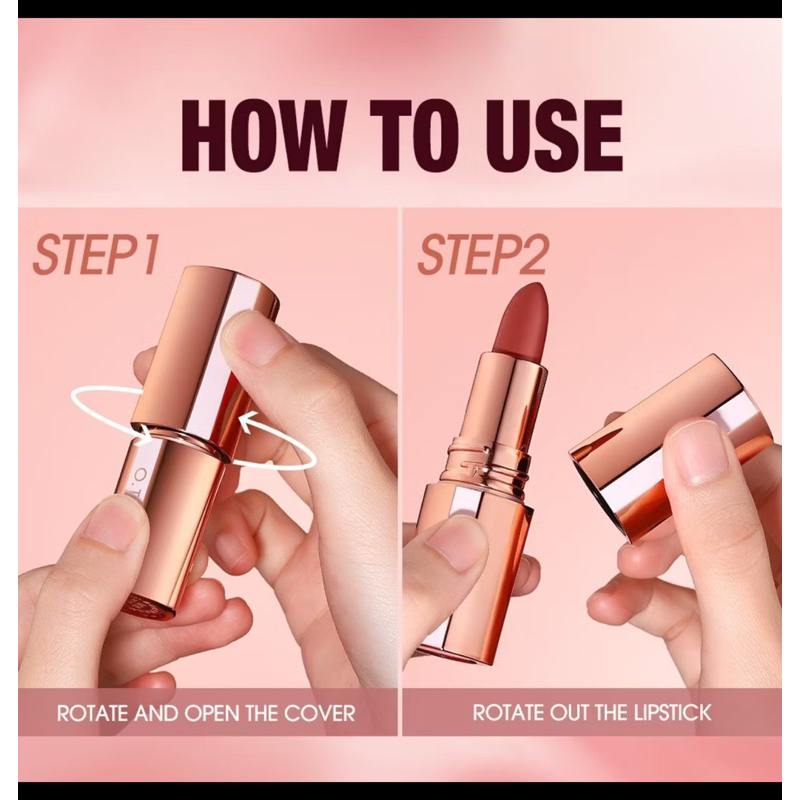 HOW TO USE

STEP1

O.T

ROTATE AND OPEN THE COVER

STEP2

ROTATE OUT THE LIPSTICK