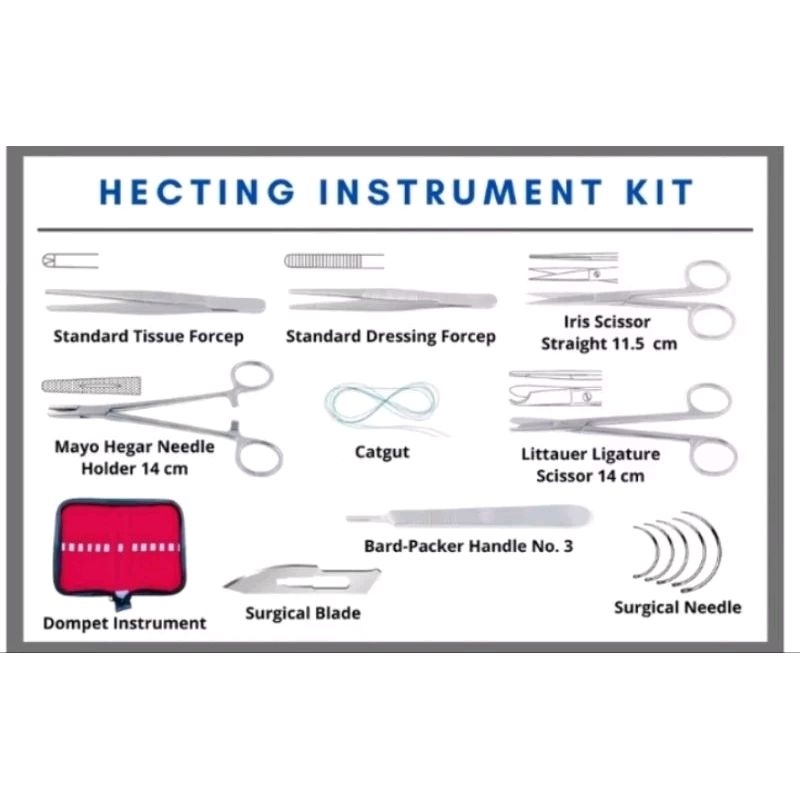 HECTING INSTRUMENT KIT

Standard Tissue Forcep

Standard Dressing Forcep

Iris Scissor Straight 11.5 cm

Mayo Hegar Needle Holder 14 cm

Catgut

Littauer Ligature Scissor 14 cm

Bard-Packer Handle No. 3

Dompet Instrument

Surgical Blade

Surgical Needle