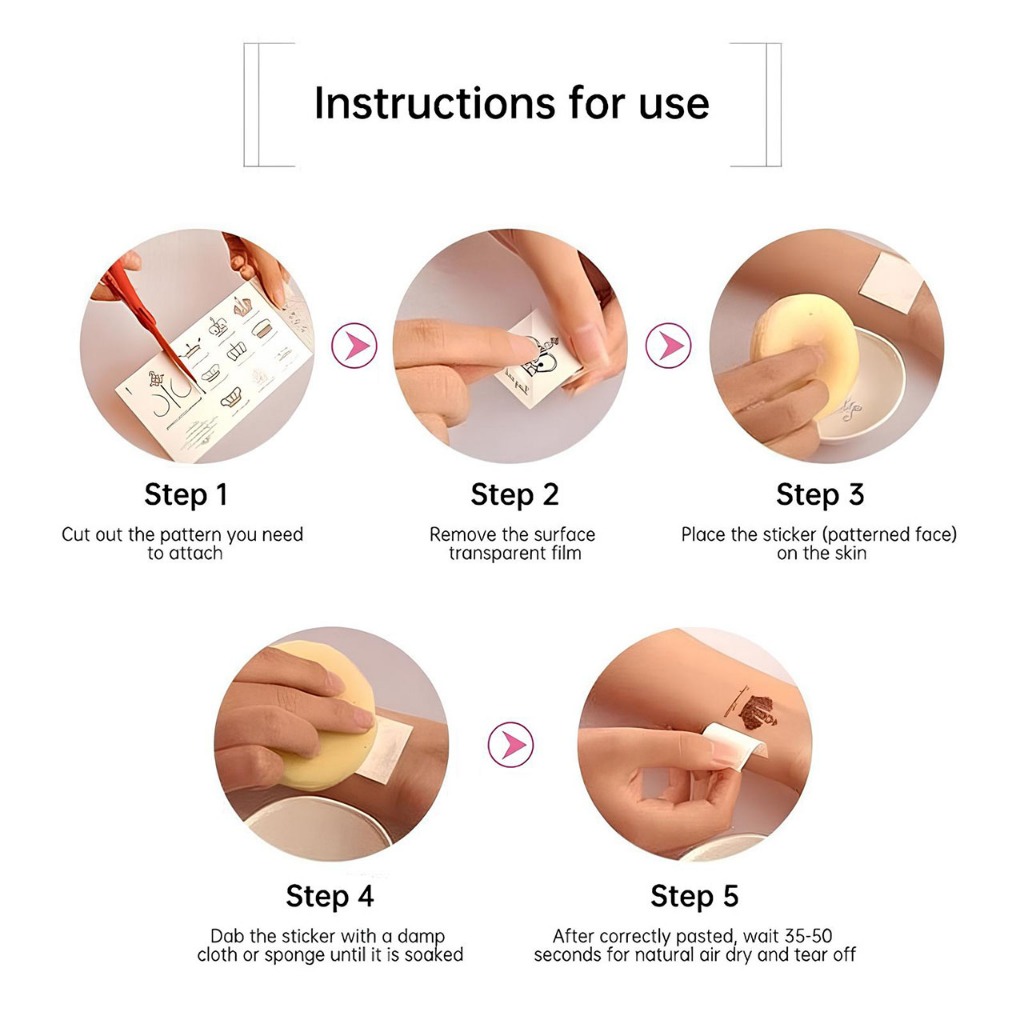 Instructions for use

Step 1

Cut out the pattern you need to attach

Step 2

Remove the surface transparent film

Step 3

Place the sticker (patterned face) on the skin

Step 4

Dab the sticker with a damp cloth or sponge until it is soaked

Step 5

After correctly pasted, wait 35-50 seconds for natural air dry and tear off