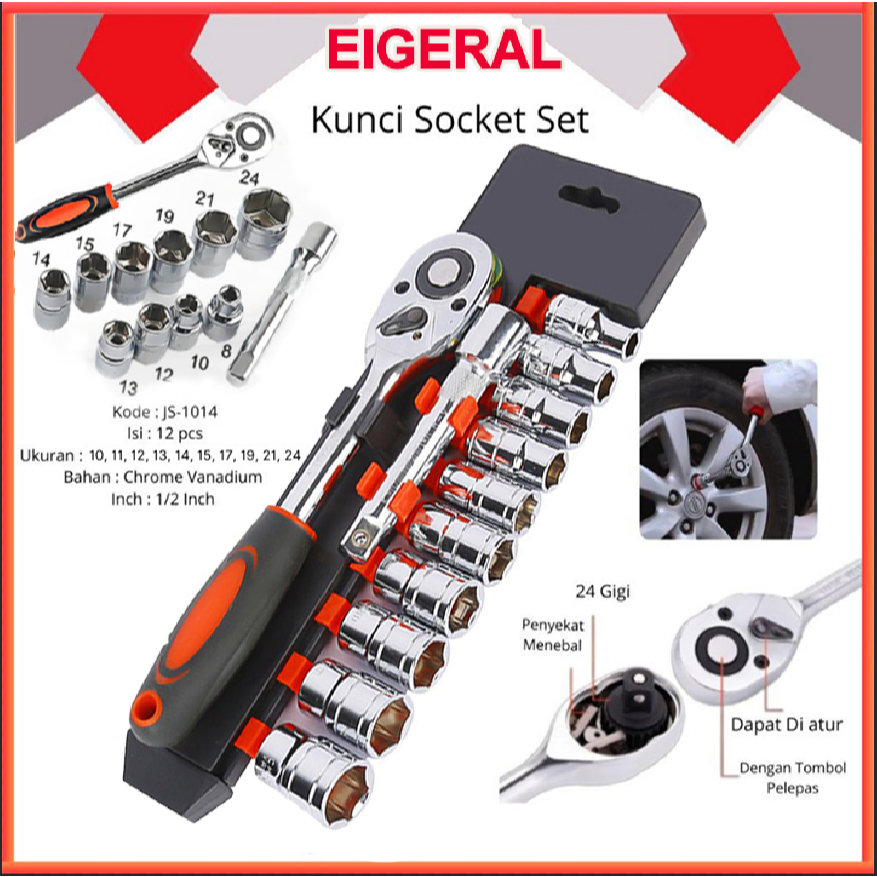 EIGERAL

Kunci Socket Set

24
21
19
17
15
14
8
10
12
13

Kode : JS-1014
Isi : 12 pcs
Ukuran : 10, 11, 12, 13, 14, 15, 17, 19, 21, 24
Bahan : Chrome Vanadium
Inch : 1/2 Inch

24 Gigi

Penyekat Menebal

Dapat Di atur

Dengan Tombol Pelepas