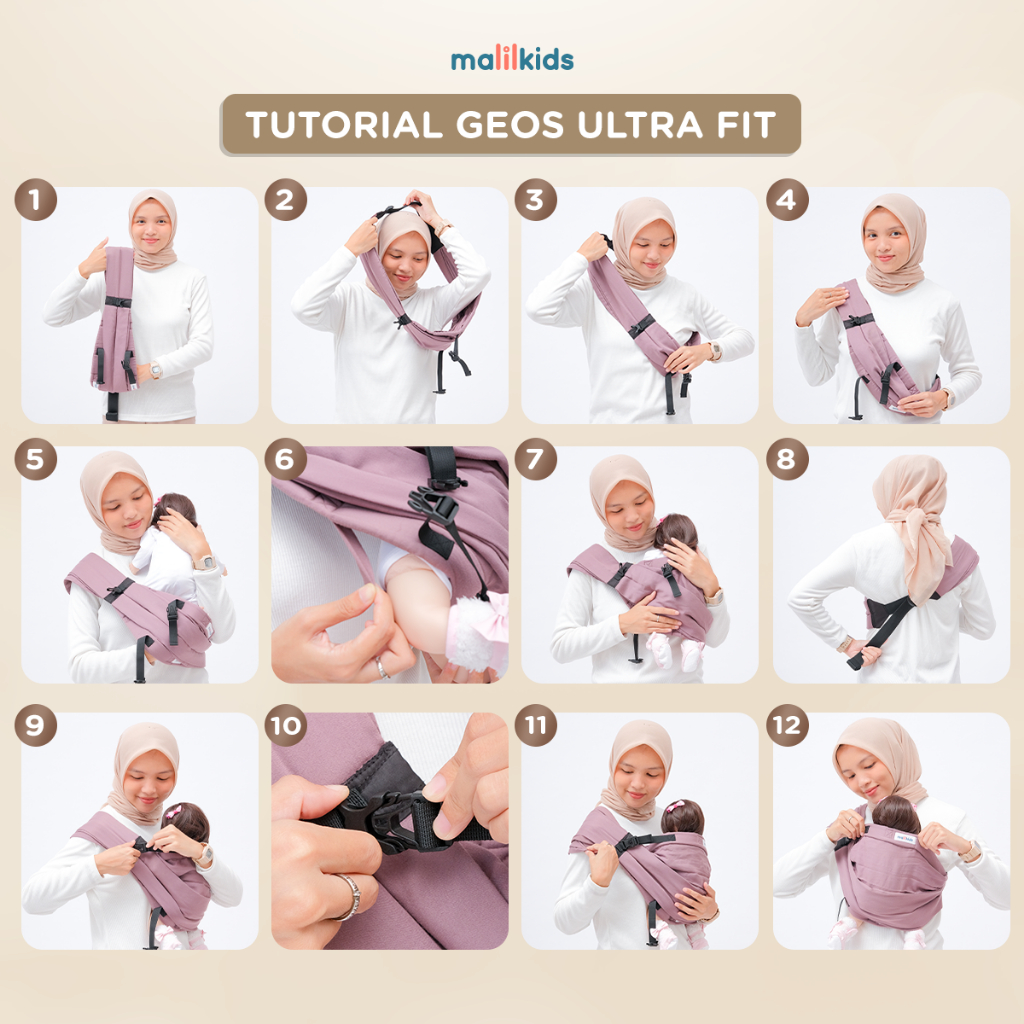 malilkids

TUTORIAL GEOS ULTRA FIT

1

2

3

4

5

6

7

8

9

10

11

12