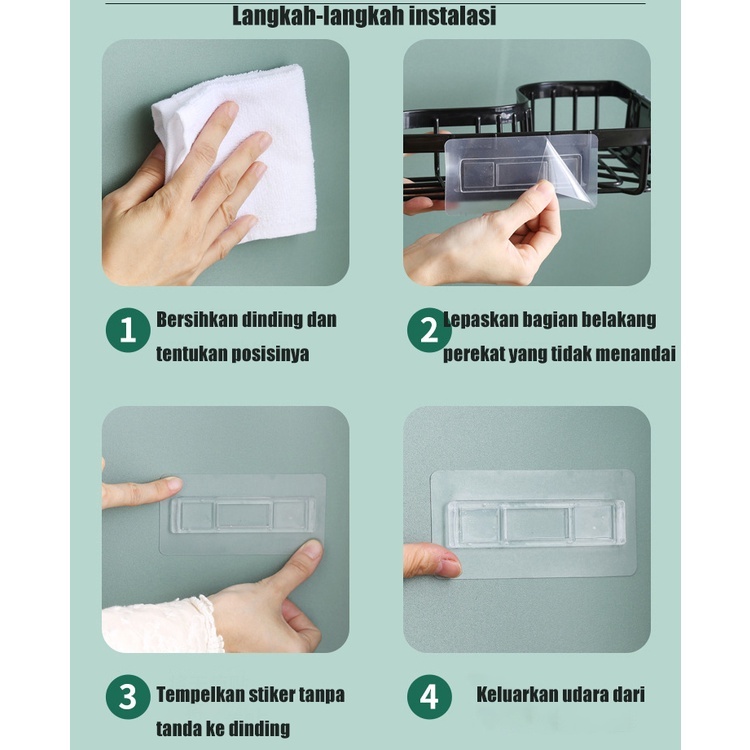 Langkah-langkah instalasi

1 Bersihkan dinding dan tentukan posisinya

2 Lepaskan bagian belakang perekat yang tidak menandai

3 Tempelkan stiker tanpa tanda ke dinding

4 Keluarkan udara dari