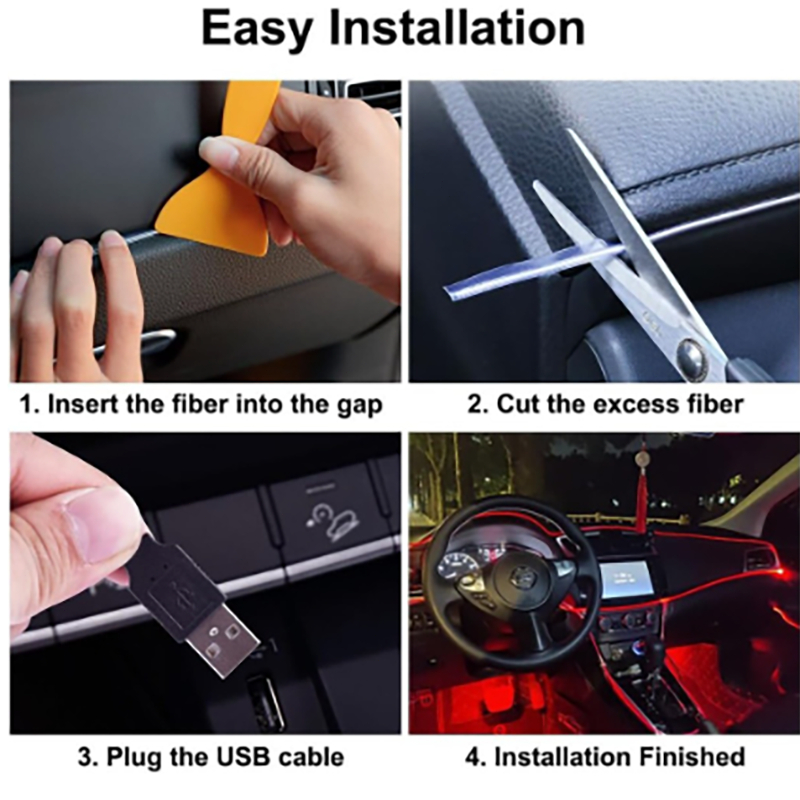 Easy Installation

1. Insert the fiber into the gap

2. Cut the excess fiber

3. Plug the USB cable

4. Installation Finished