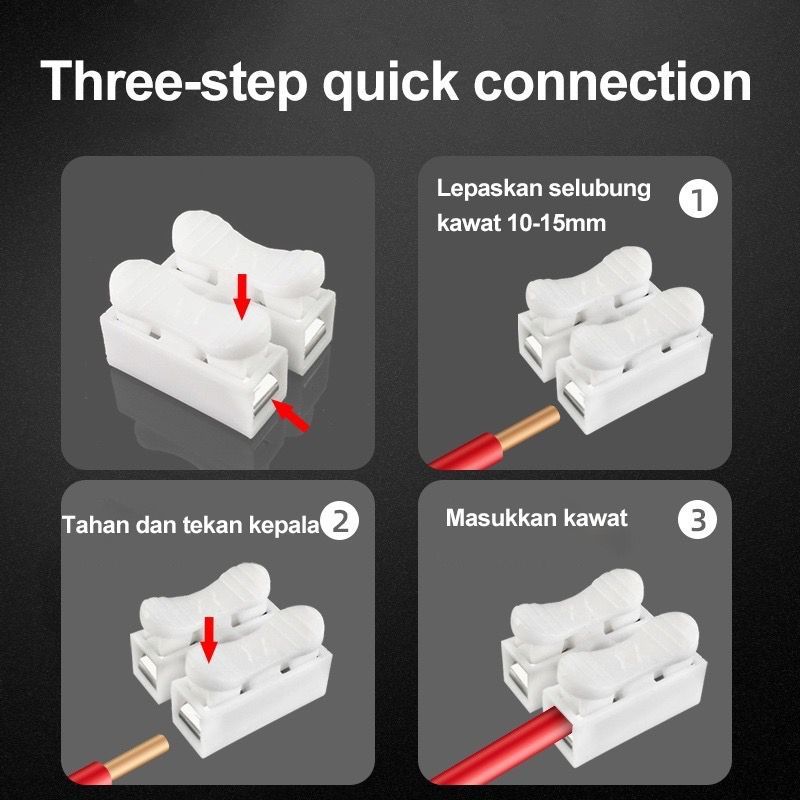 Three-step quick connection

Lepaskan selubung kawat 10-15mm 1

Tahan dan tekan kepala 2

Masukkan kawat 3