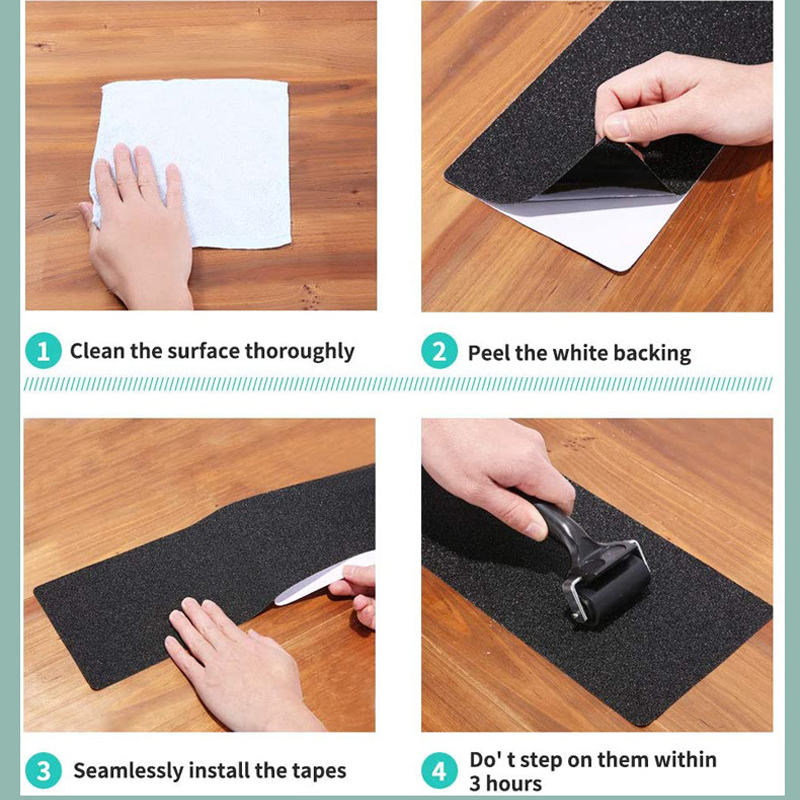 1 Clean the surface thoroughly

2 Peel the white backing

3 Seamlessly install the tapes

4 Do' t step on them within 3 hours