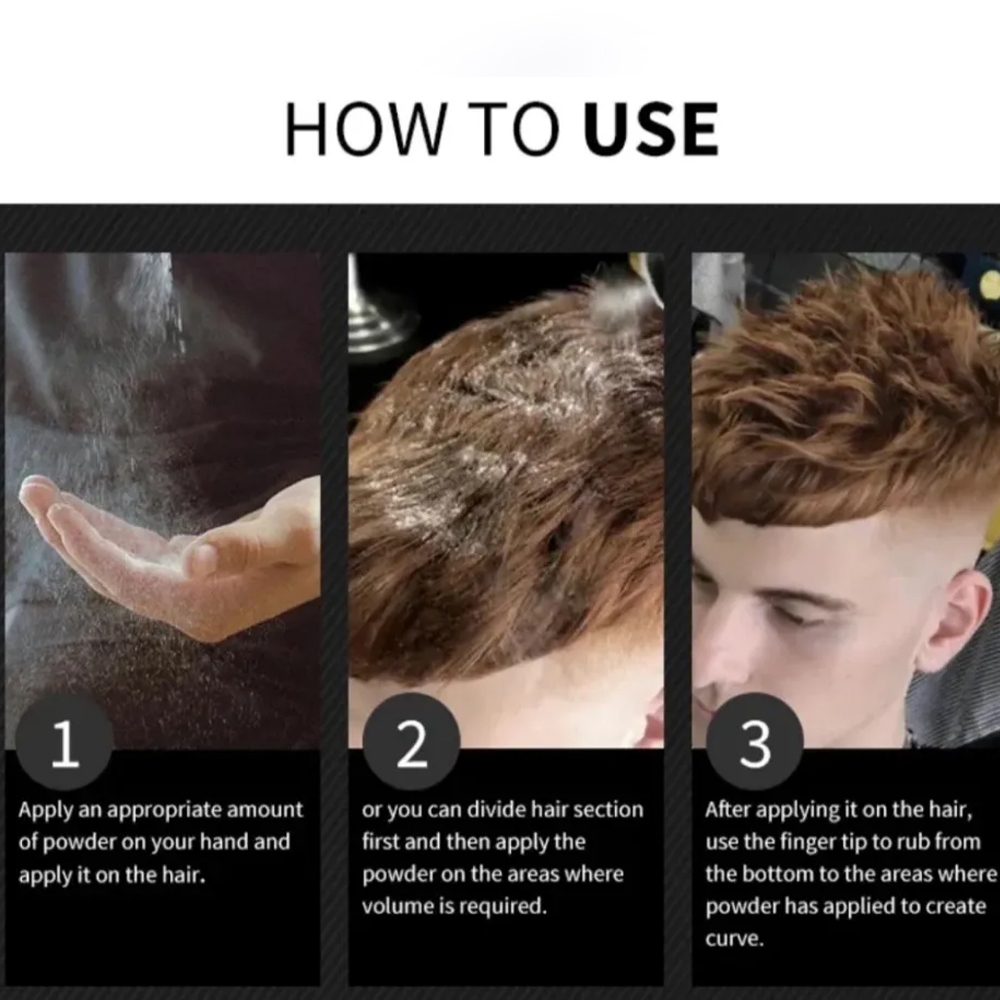 HOW TO USE

1

Apply an appropriate amount of powder on your hand and apply it on the hair.

2

or you can divide hair section first and then apply the powder on the areas where volume is required.

3

After applying it on the hair, use the finger tip to rub from the bottom to the areas where powder has applied to create curve.