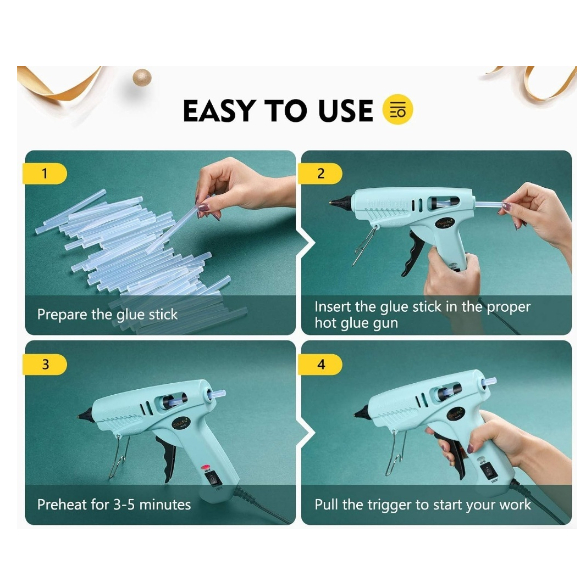 EASY TO USE

1

Prepare the glue stick

2

Insert the glue stick in the proper hot glue gun

3

Preheat for 3-5 minutes

4

Pull the trigger to start your work