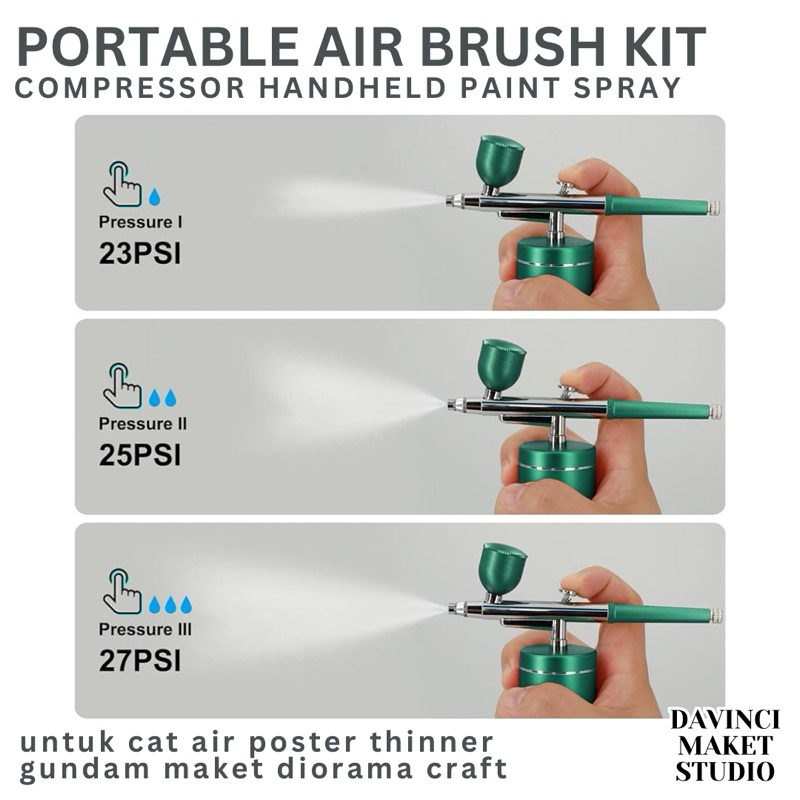 PORTABLE AIR BRUSH KIT
COMPRESSOR HANDHELD PAINT SPRAY

Pressure I
23PSI

Pressure II
25PSI

Pressure III
27PSI

untuk cat air poster thinner
gundam maket diorama craft

DAVINCI
MAKET
STUDIO