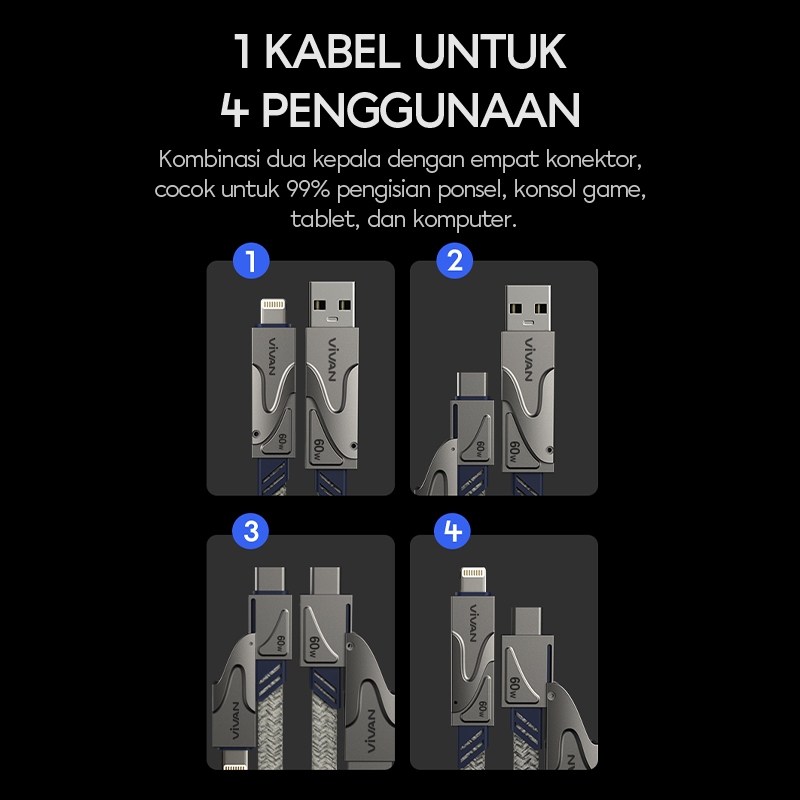 1 KABEL UNTUK
4 PENGGUNAAN

Kombinasi dua kepala dengan empat konektor, cocok untuk 99% pengisian ponsel, konsol game, tablet, dan komputer.

1

VIVAN
60W
VIVAN
60W

2

60W
VIVAN
60W

3

60W
60W
VIVAN
VIVAN

4

VIVAN
60W
60W
VIVAN