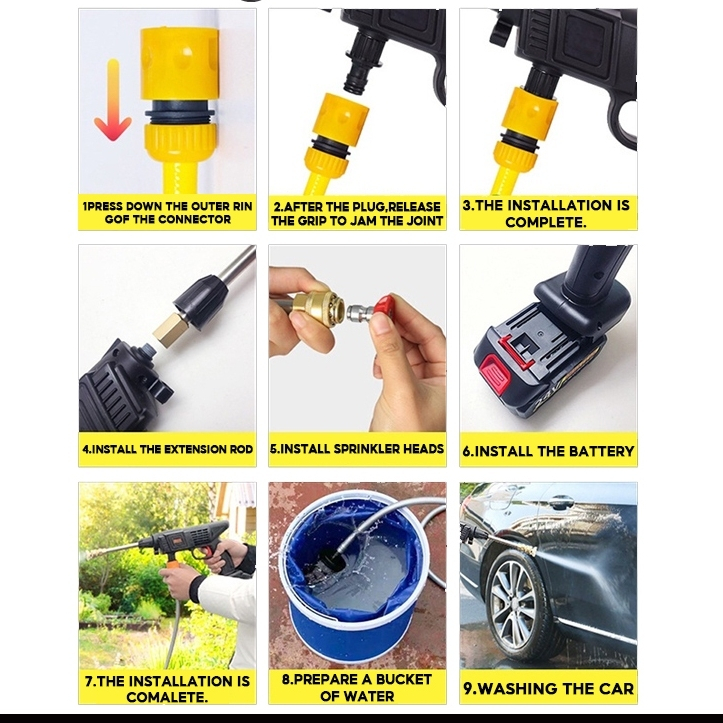 1PRESS DOWN THE OUTER RIN GOF THE CONNECTOR

2.AFTER THE PLUG,RELEASE THE GRIP TO JAM THE JOINT

3.THE INSTALLATION IS COMPLETE.

4.INSTALL THE EXTENSION ROD

5.INSTALL SPRINKLER HEADS

6.INSTALL THE BATTERY

7.THE INSTALLATION IS COMALETE.

8.PREPARE A BUCKET OF WATER

9.WASHING THE CAR