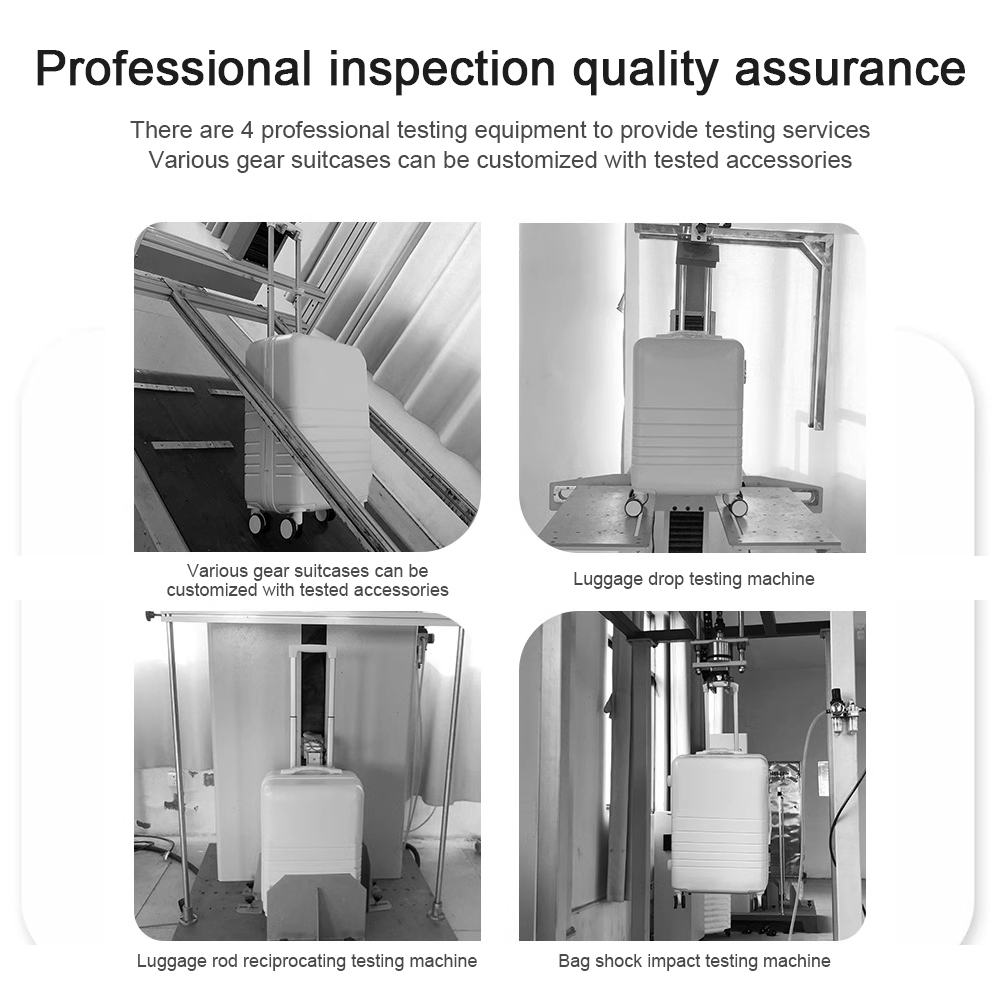 Professional inspection quality assurance

There are 4 professional testing equipment to provide testing services
Various gear suitcases can be customized with tested accessories

Various gear suitcases can be customized with tested accessories

Luggage drop testing machine

Luggage rod reciprocating testing machine

Bag shock impact testing machine