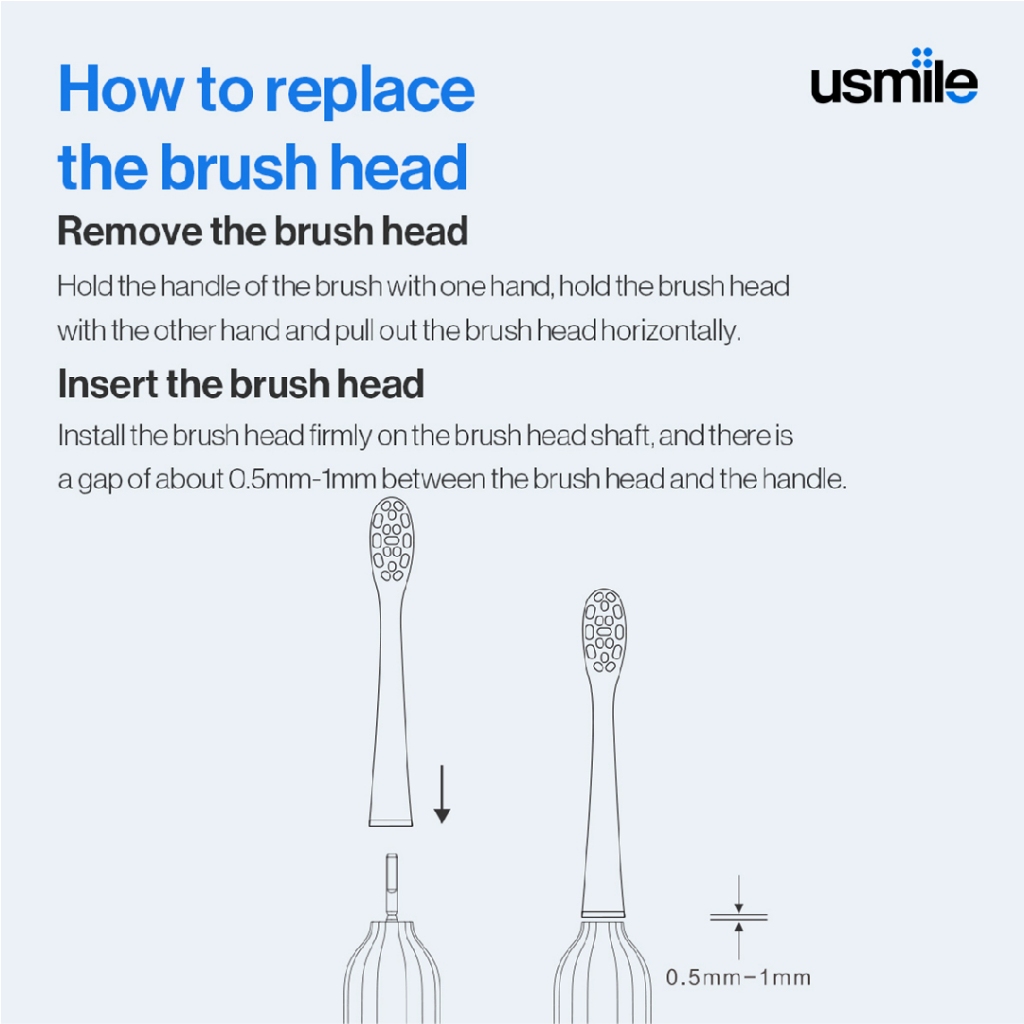 How to replace the brush head

usmile

Remove the brush head

Hold the handle of the brush with one hand, hold the brush head with the other hand and pull out the brush head horizontally.

Insert the brush head

Install the brush head firmly on the brush head shaft, and there is a gap of about 0.5mm-1mm between the brush head and the handle.

0.5mm-1mm