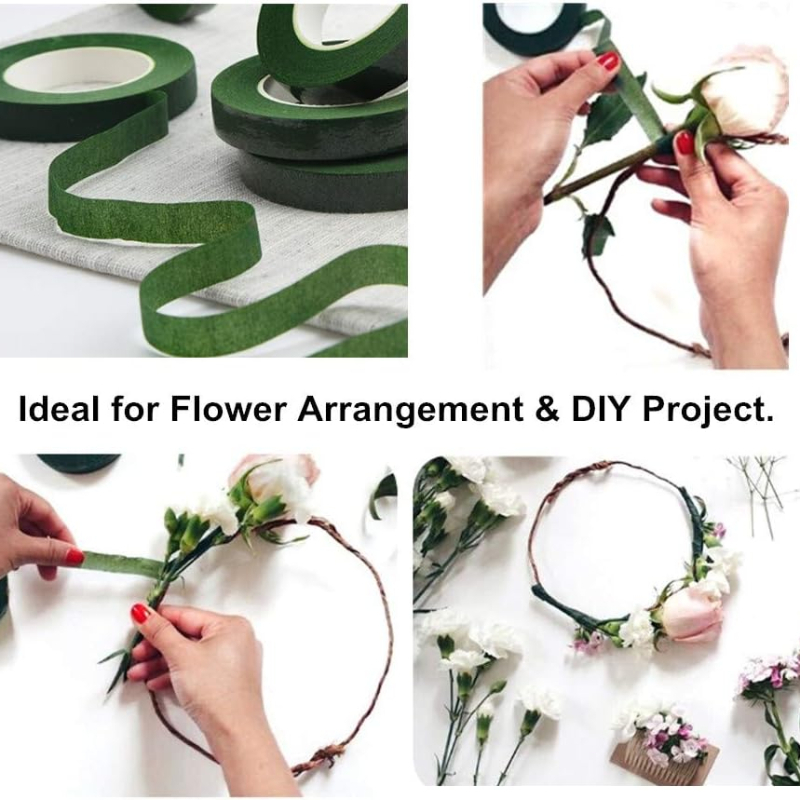 Ideal for Flower Arrangement & DIY Project.