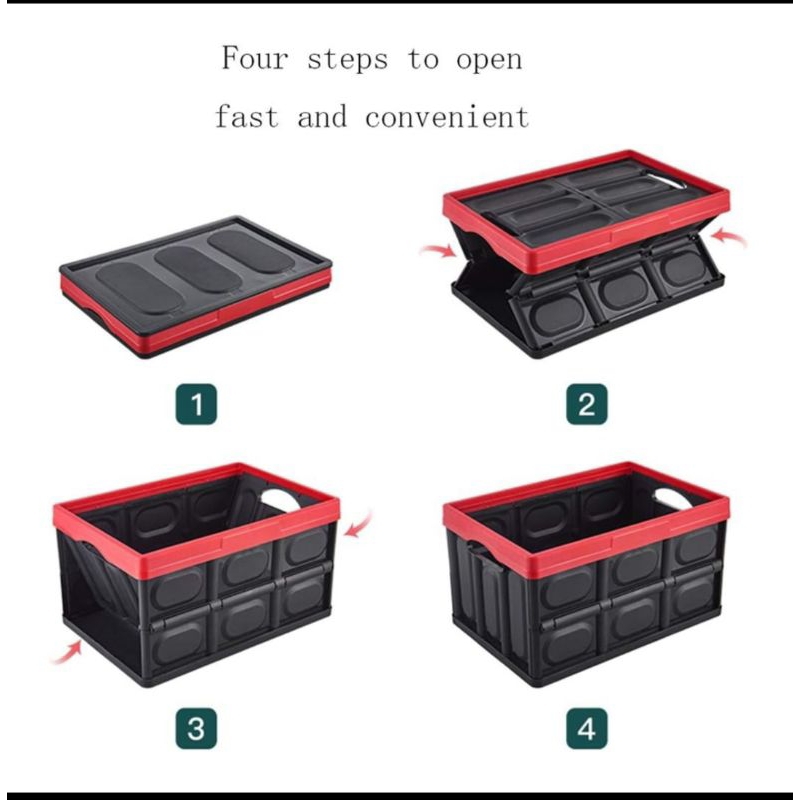 Four steps to open
fast and convenient

1

2

3

4