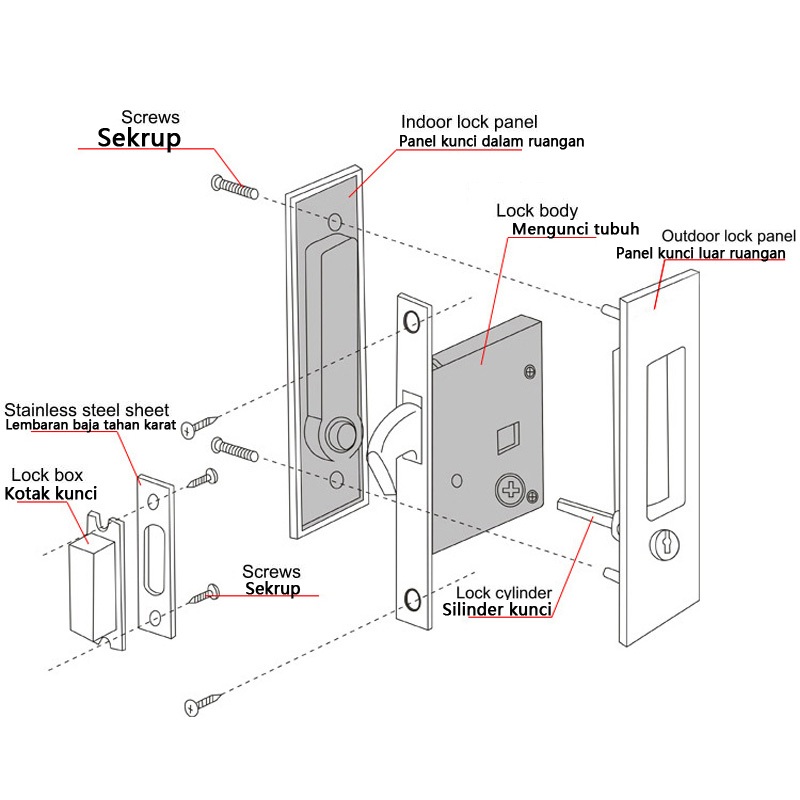 Screws
Sekrup

Indoor lock panel
Panel kunci dalam ruangan

Lock body
Mengunci tubuh

Outdoor lock panel
Panel kunci luar ruangan

Stainless steel sheet
Lembaran baja tahan karat

Lock box
Kotak kunci

Screws
Sekrup

Lock cylinder
Silinder kunci