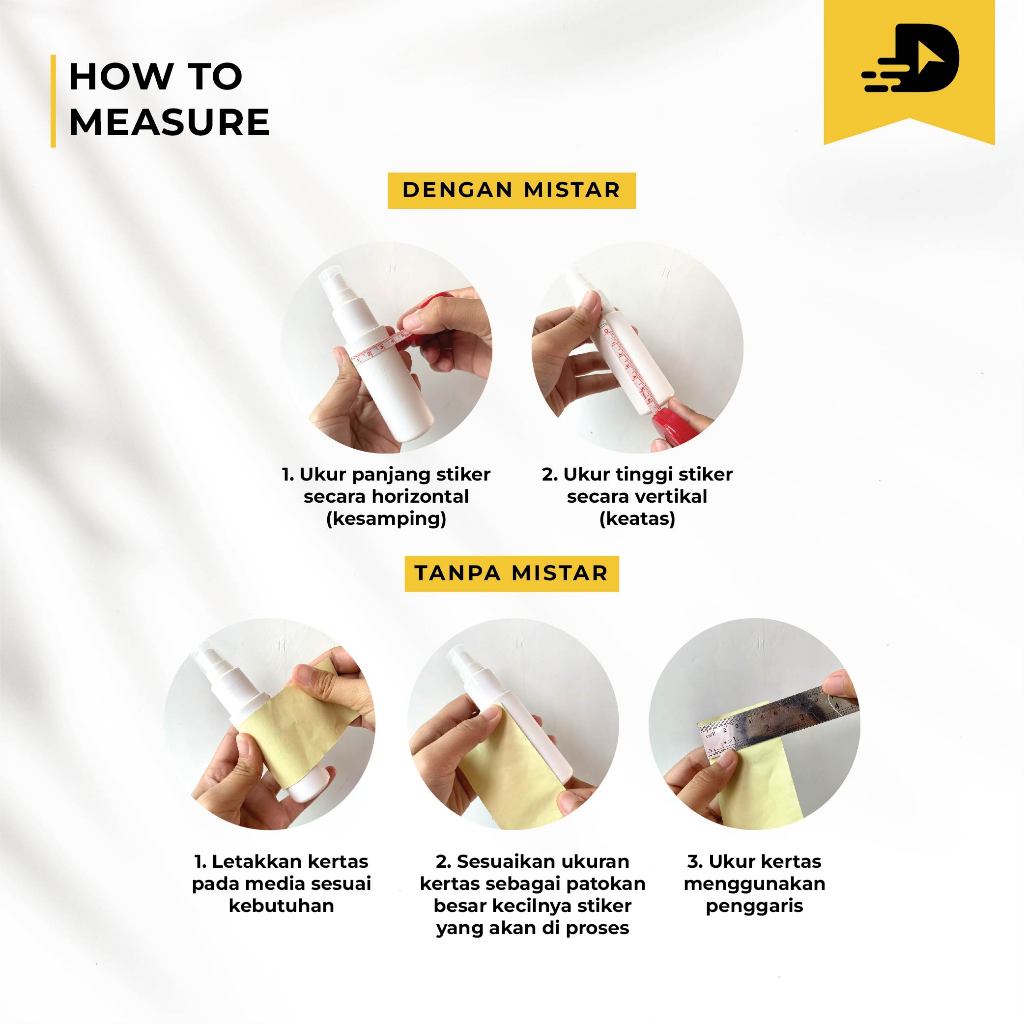 HOW TO MEASURE

DENGAN MISTAR

1. Ukur panjang stiker secara horizontal (kesamping)

2. Ukur tinggi stiker secara vertikal (keatas)

TANPA MISTAR

1. Letakkan kertas pada media sesuai kebutuhan

2. Sesuaikan ukuran kertas sebagai patokan besar kecilnya stiker yang akan di proses

3. Ukur kertas menggunakan penggaris